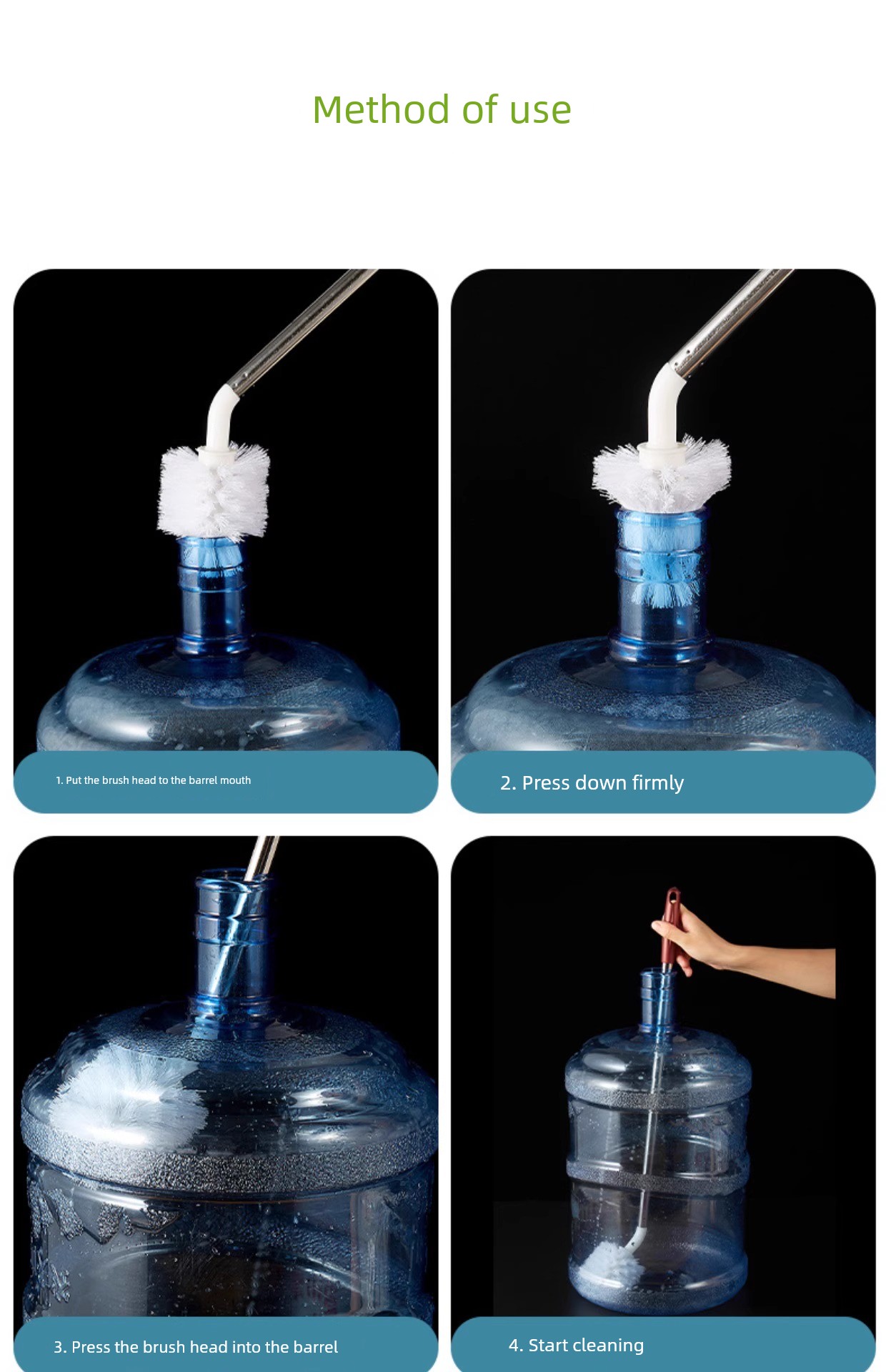 Method of use

1. Put the brush head to the barrel mouth

2. Press down firmly

3. Press the brush head into the barrel

4. Start cleaning