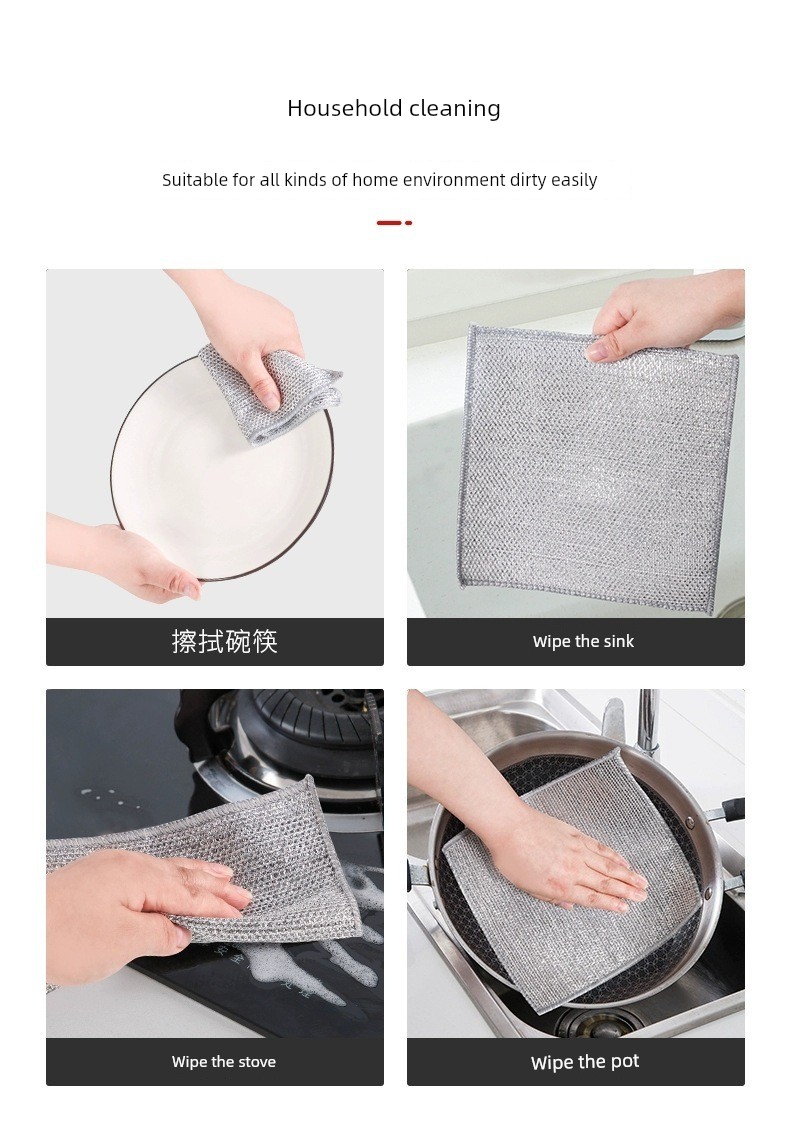 Household cleaning

Suitable for all kinds of home environment dirty easily

擦拭碗筷

Wipe the sink

Wipe the stove

Wipe the pot