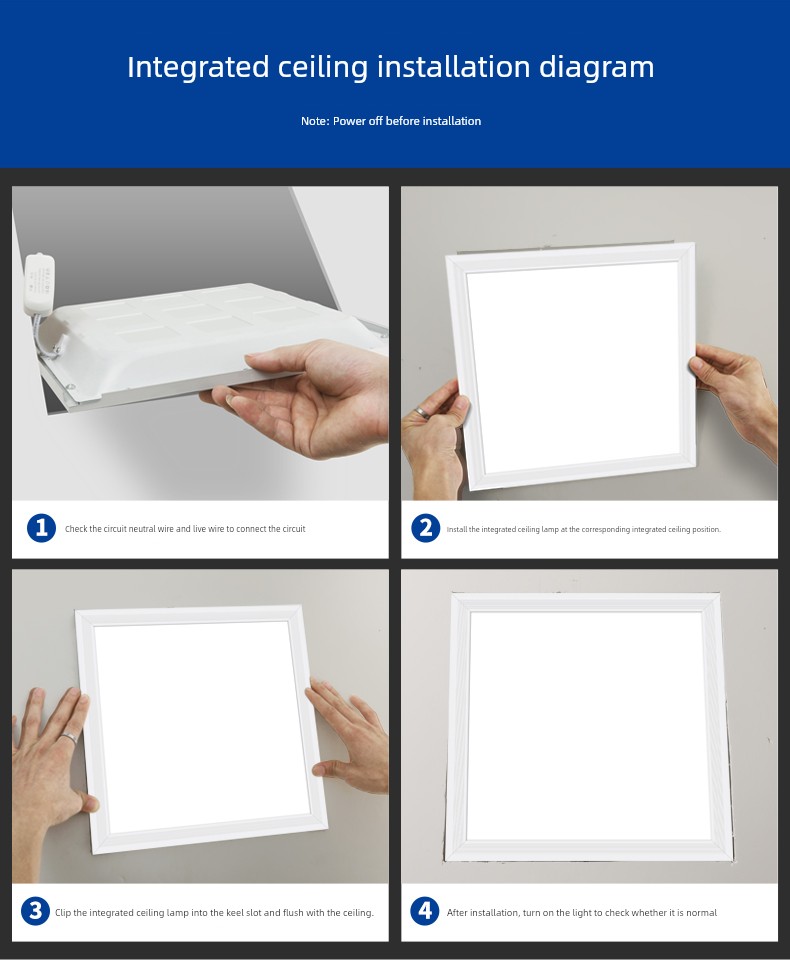 Integrated ceiling installation diagram

Note: Power off before installation

1 Check the circuit neutral wire and live wire to connect the circuit

2 Install the integrated ceiling lamp at the corresponding integrated ceiling position.

3 Clip the integrated ceiling lamp into the keel slot and flush with the ceiling.

4 After installation, turn on the light to check whether it is normal