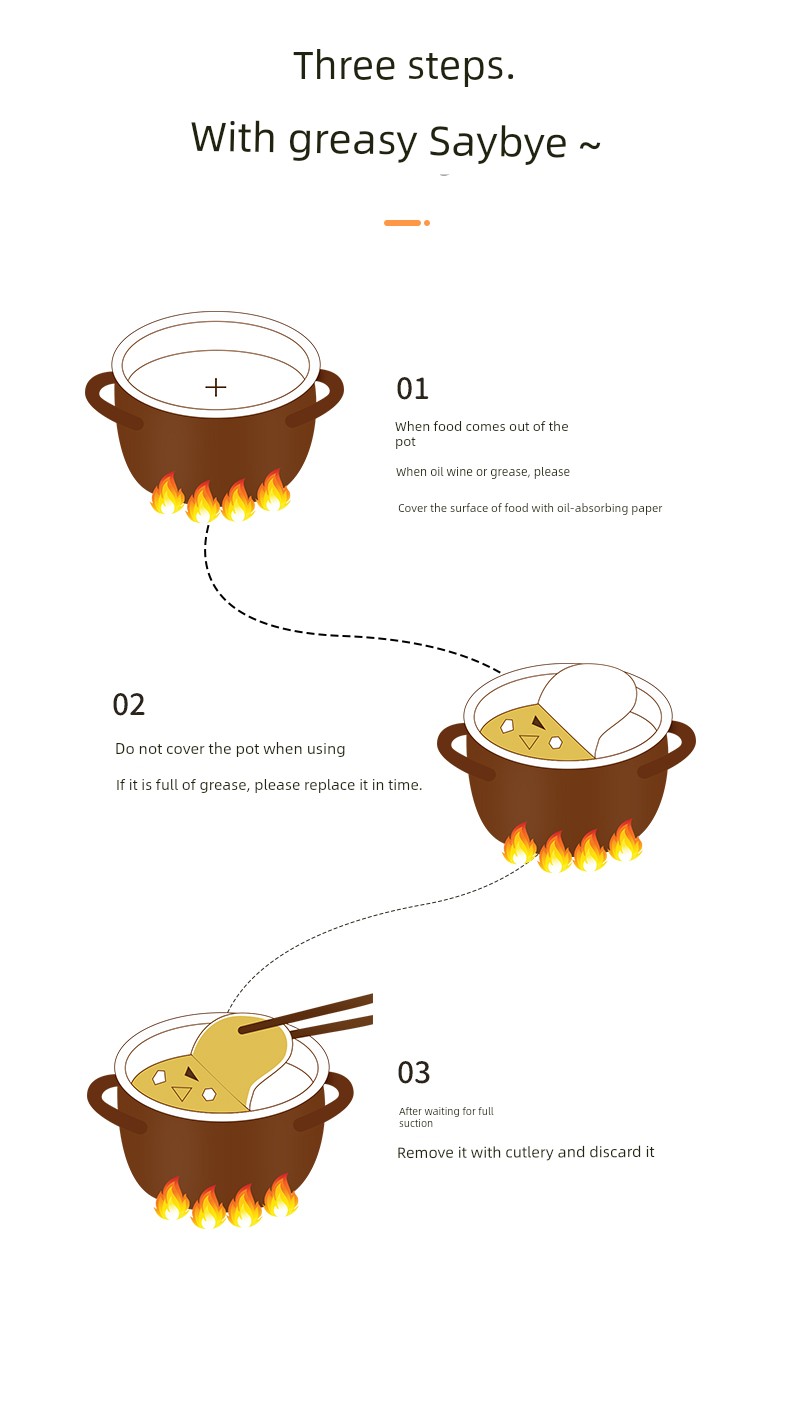 Three steps.

With greasy Saybye ~

01

When food comes out of the pot

When oil wine or grease, please

Cover the surface of food with oil-absorbing paper

02

Do not cover the pot when using

If it is full of grease, please replace it in time.

03

After waiting for full suction

Remove it with cutlery and discard it