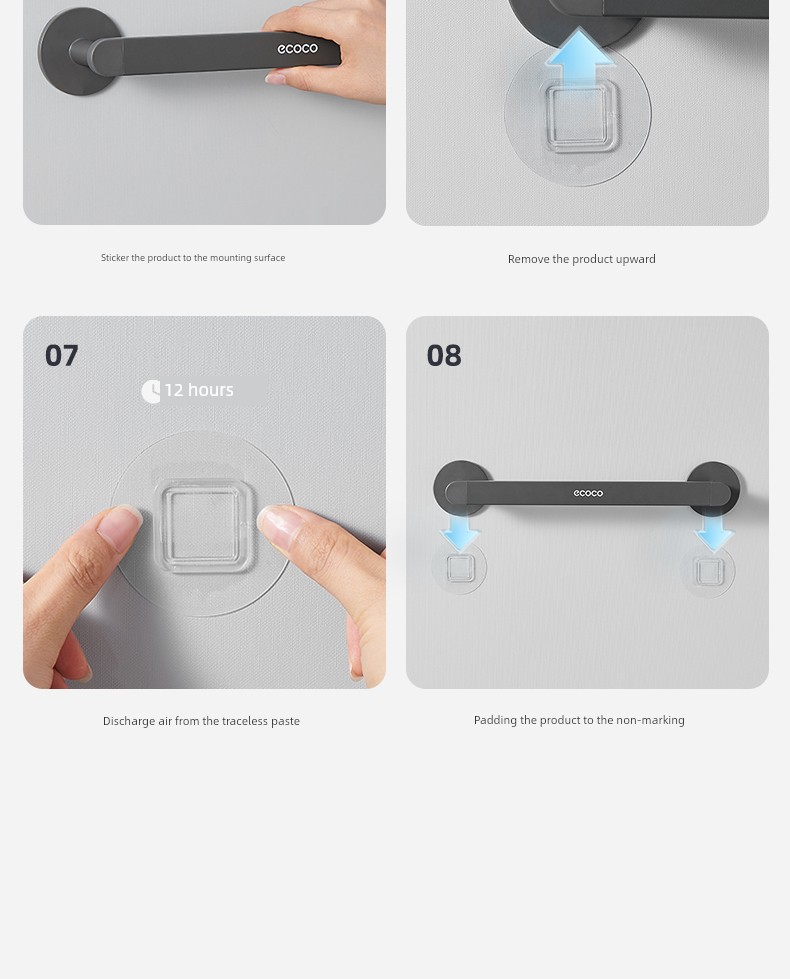 ecoco

Sticker the product to the mounting surface

Remove the product upward

07

12 hours

Discharge air from the traceless paste

08

ecoco

Padding the product to the non-marking