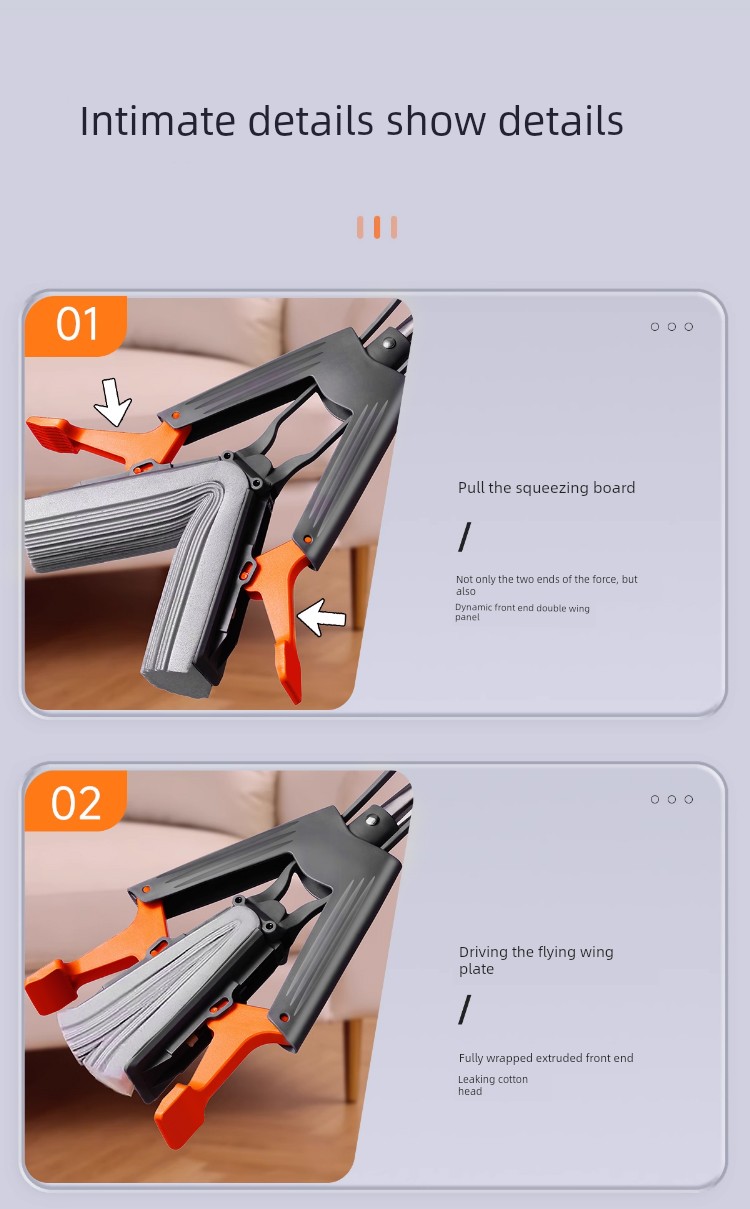 Intimate details show details

01

Pull the squeezing board

/

Not only the two ends of the force, but also

Dynamic front end double wing panel

02

Driving the flying wing plate

/

Fully wrapped extruded front end

Leaking cotton head