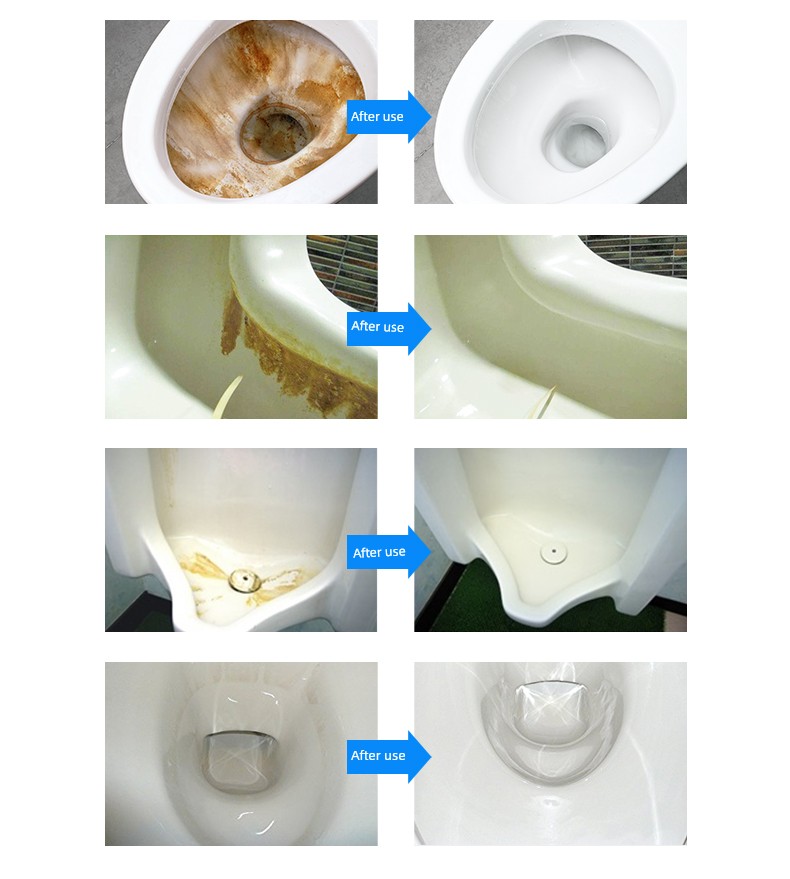 After use

After use

After use

After use