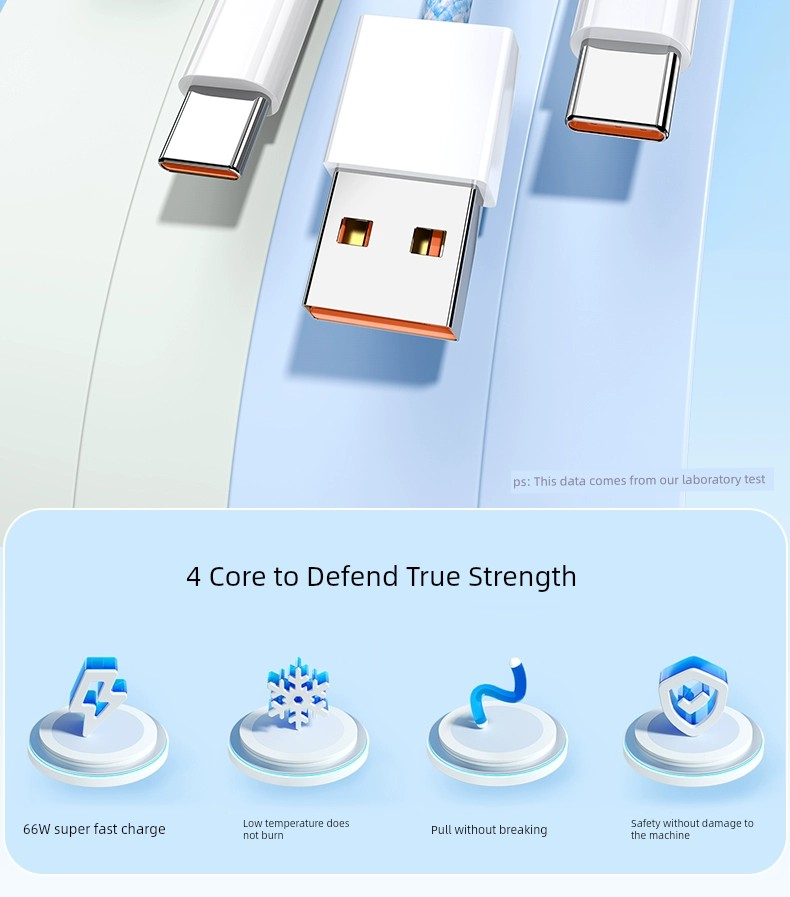 ps: This data comes from our laboratory test

4 Core to Defend True Strength

66W super fast charge

Low temperature does not burn

Pull without breaking

Safety without damage to the machine