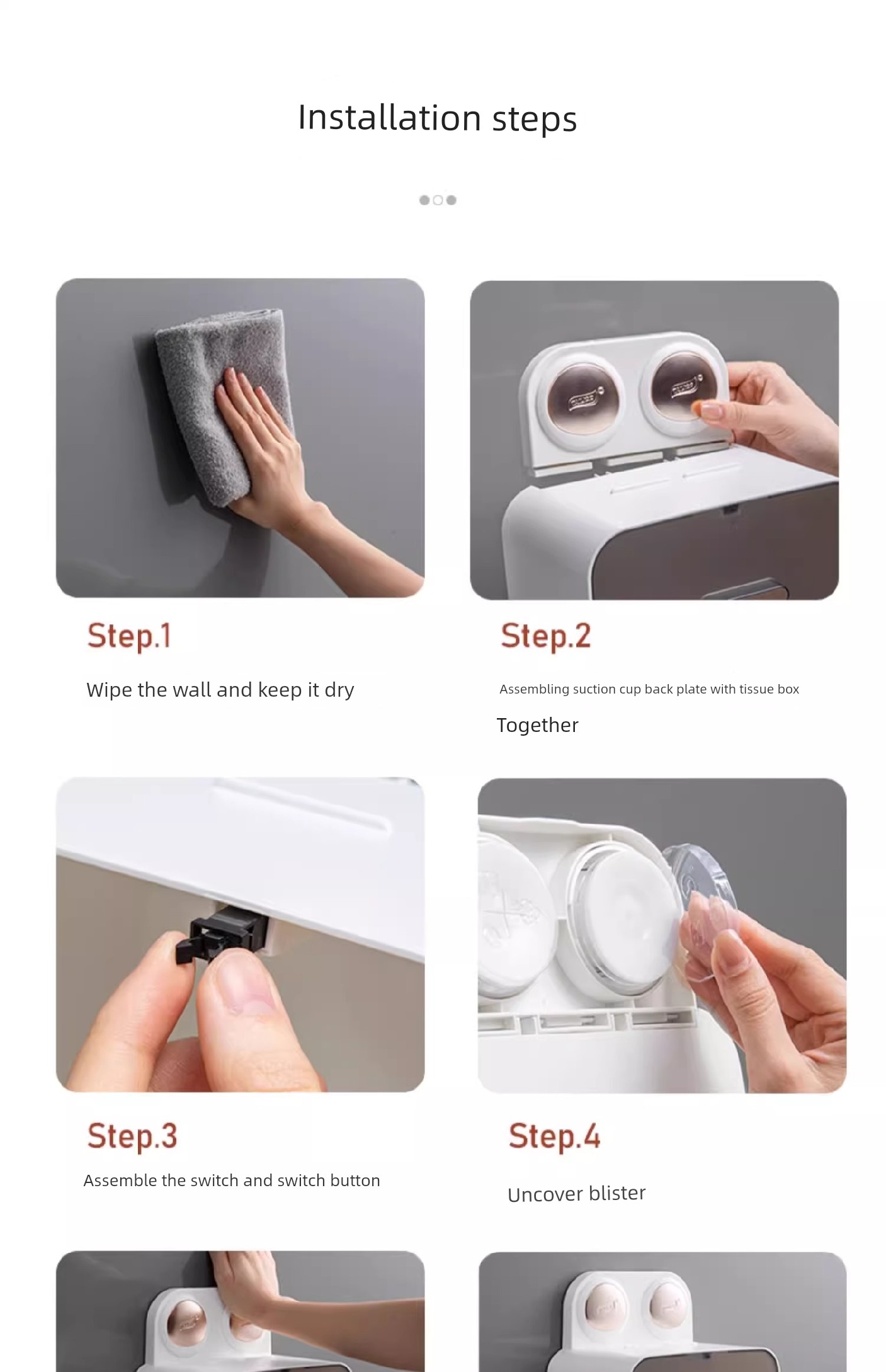 Installation steps

Step.1

Wipe the wall and keep it dry

Step.2

Assembling suction cup back plate with tissue box

Together

Step.3

Assemble the switch and switch button

Step.4

Uncover blister