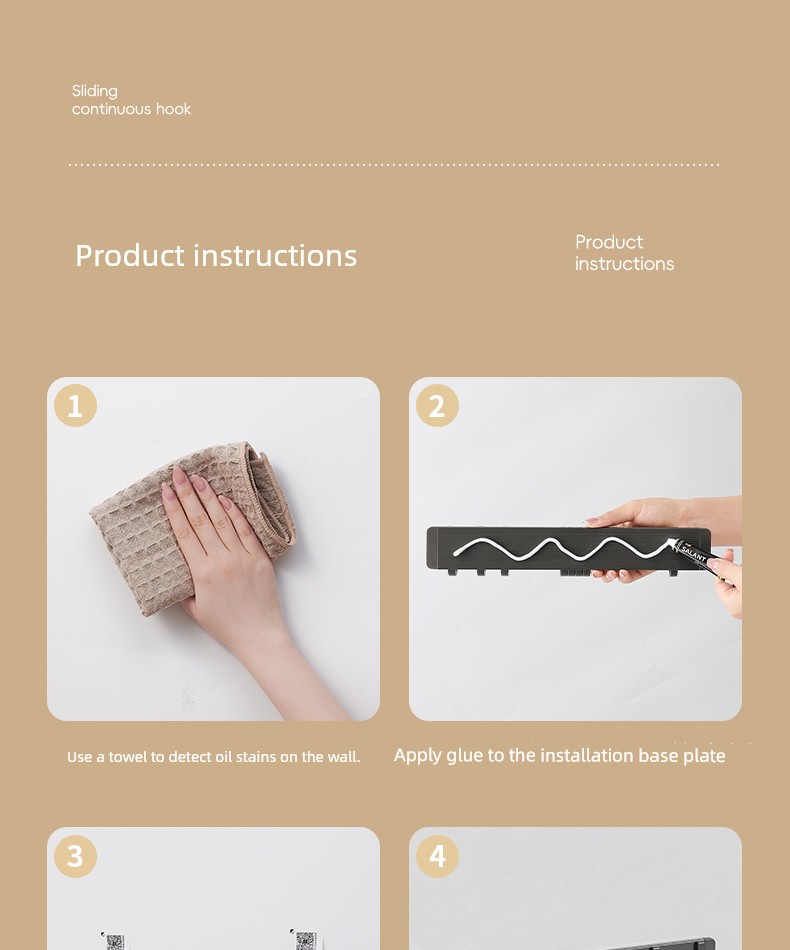 Sliding
continuous hook

Product instructions

Product
instructions

1

2

SALANT

Use a towel to detect oil stains on the wall.

Apply glue to the installation base plate

3

4