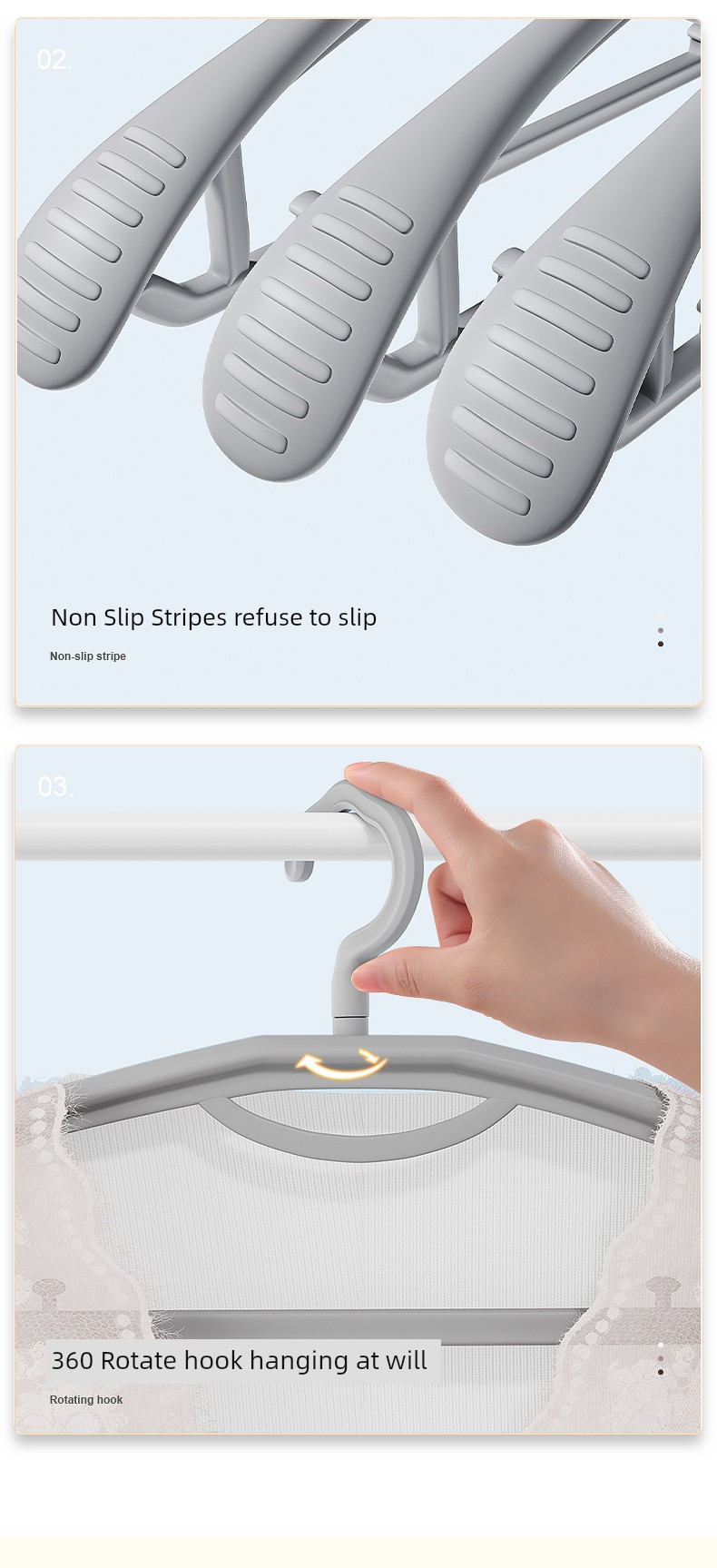 02.

Non Slip Stripes refuse to slip

Non-slip stripe

03.

360 Rotate hook hanging at will

Rotating hook