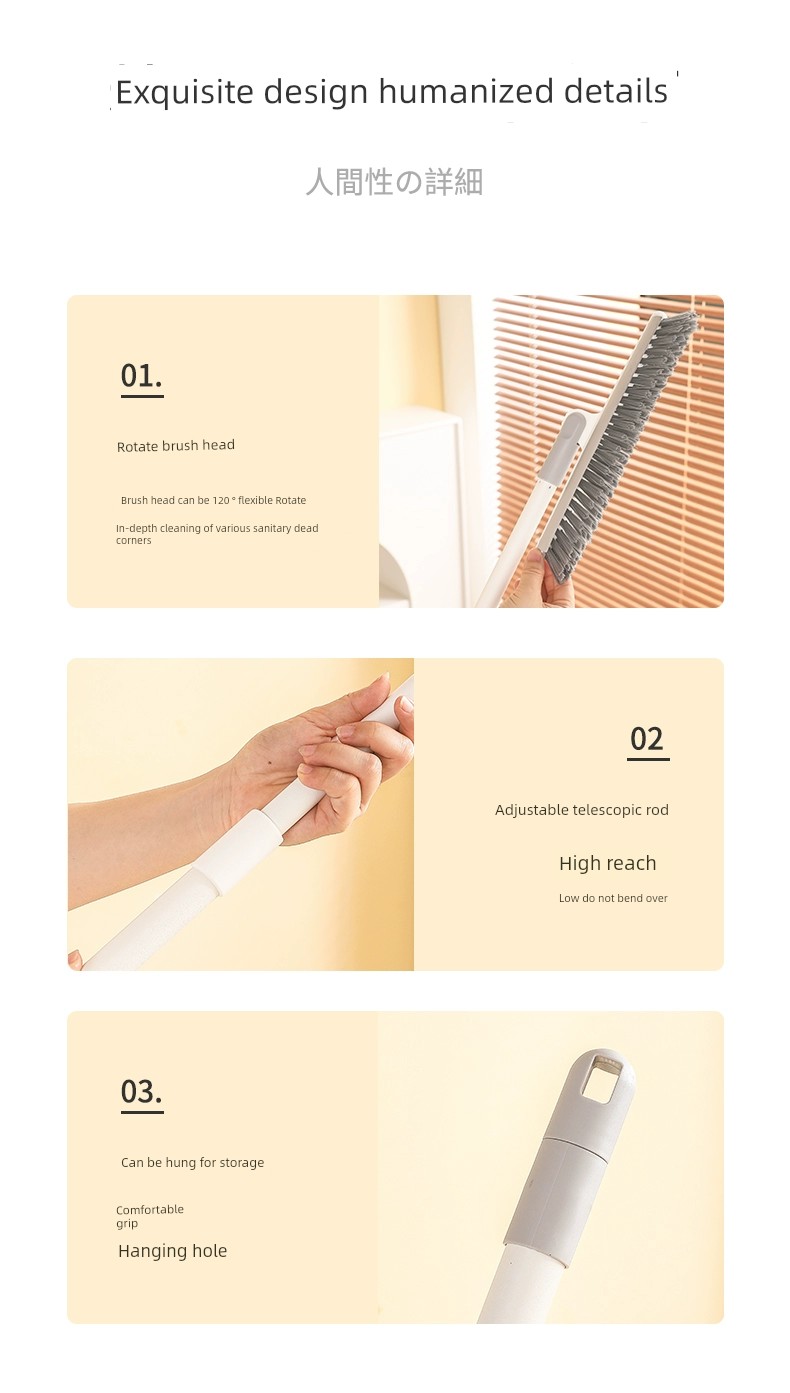 Exquisite design humanized details

人間性の詳細

01.

Rotate brush head

Brush head can be 120 ° flexible Rotate

In-depth cleaning of various sanitary dead corners

02

Adjustable telescopic rod

High reach

Low do not bend over

03.

Can be hung for storage

Comfortable grip

Hanging hole