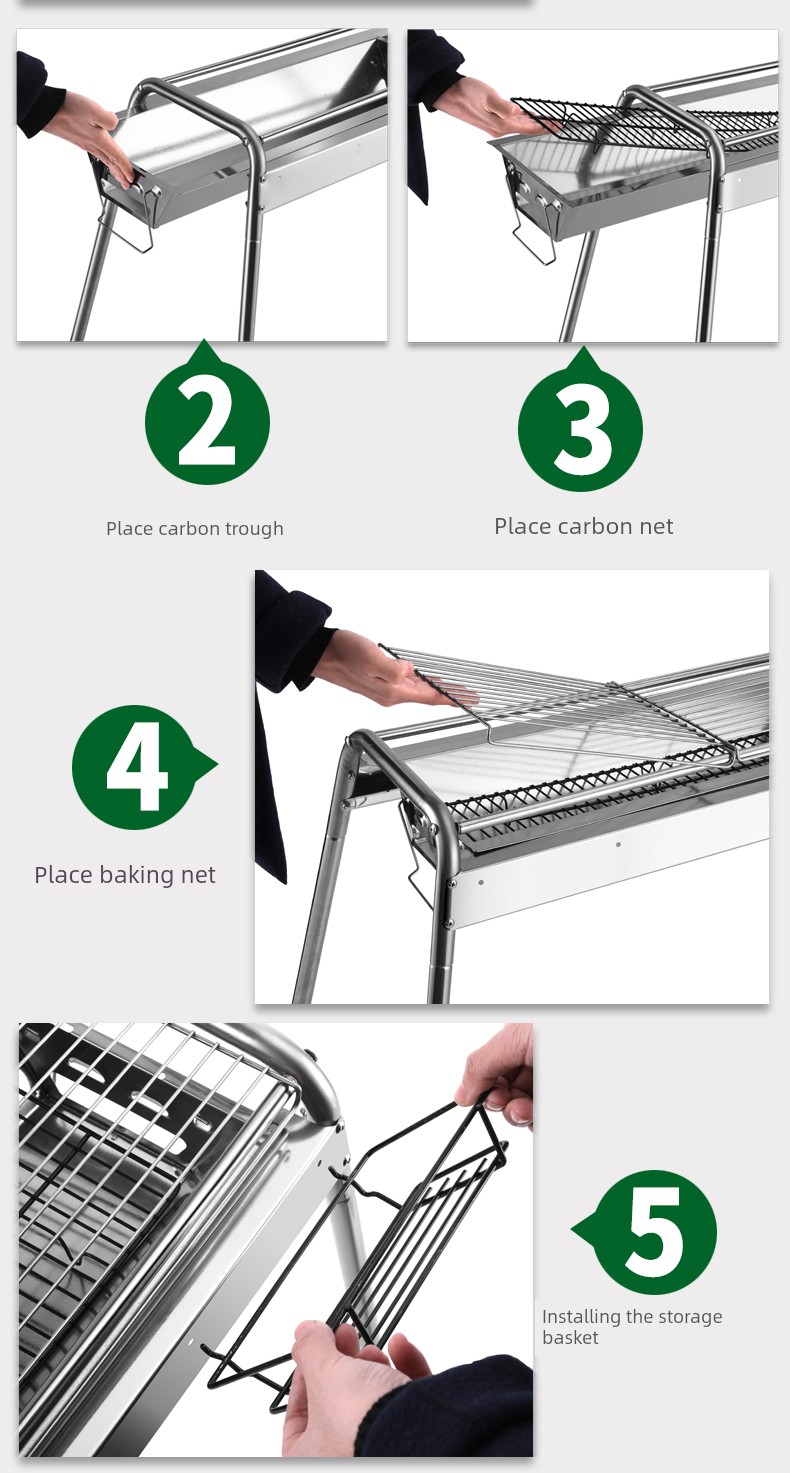 2

Place carbon trough

3

Place carbon net

4

Place baking net

5

Installing the storage basket