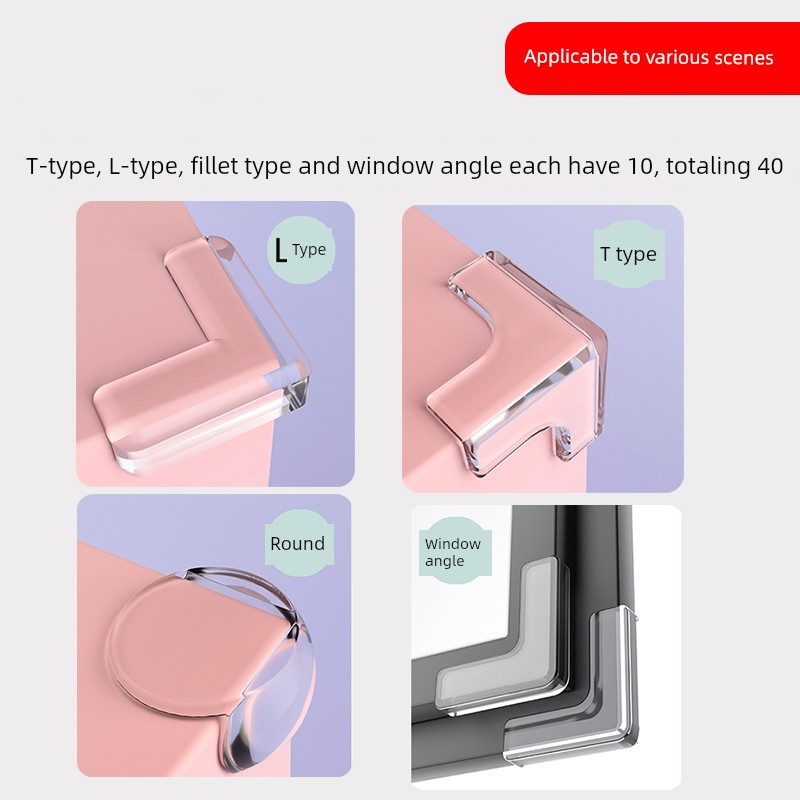 Applicable to various scenes

T-type, L-type, fillet type and window angle each have 10, totaling 40

L Type

T type

Round

Window angle