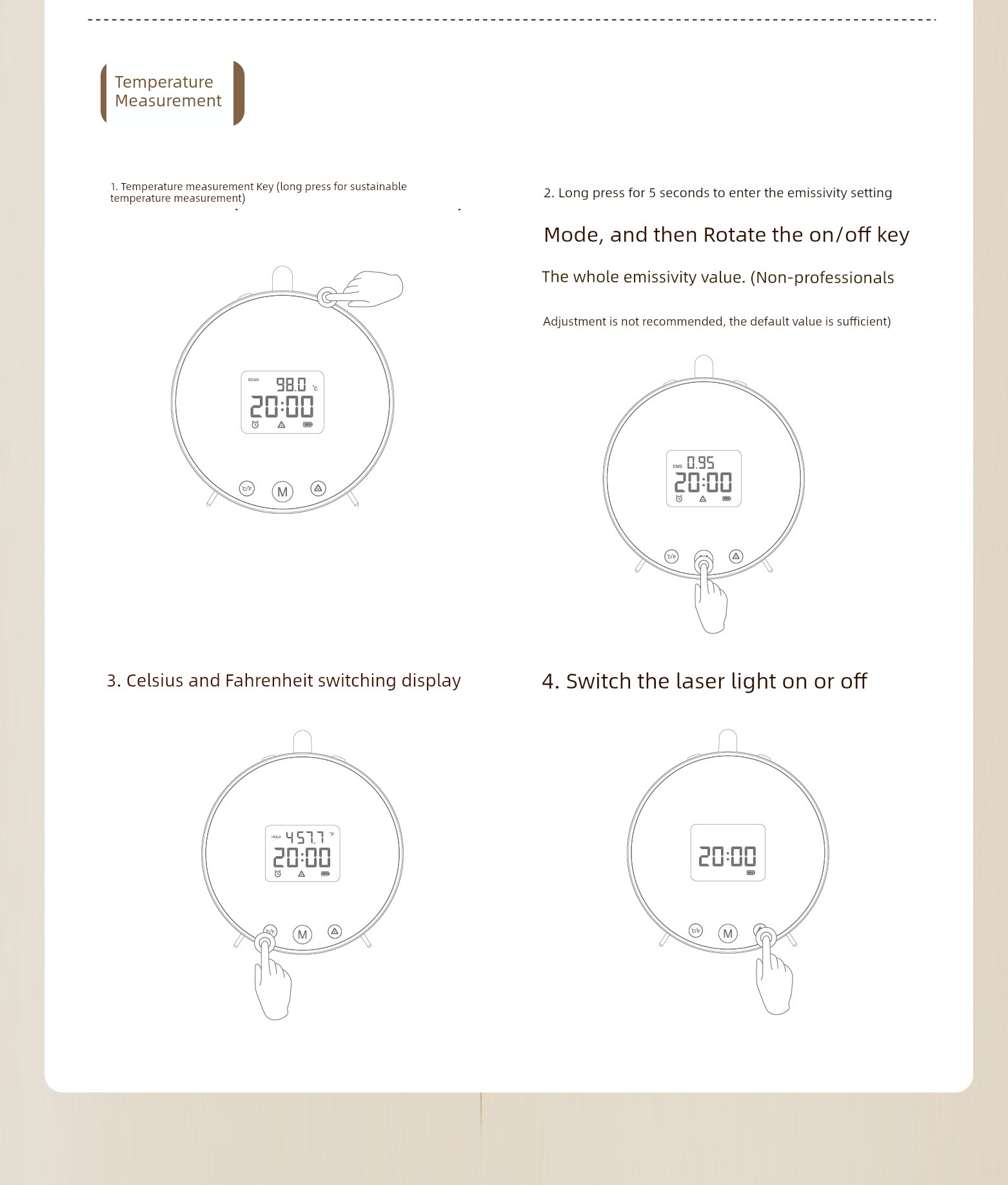 Temperature Measurement

1. Temperature measurement Key (long press for sustainable temperature measurement)

SCAN 98.0 °C
20:00

°C/°F M

2. Long press for 5 seconds to enter the emissivity setting

Mode, and then Rotate the on/off key

The whole emissivity value. (Non-professionals

Adjustment is not recommended, the default value is sufficient)

EMS 0.95
20:00

°C/°F

3. Celsius and Fahrenheit switching display

HOLD 457.7 °F
20:00

°C/°F M

4. Switch the laser light on or off

20:00

°C/°F M