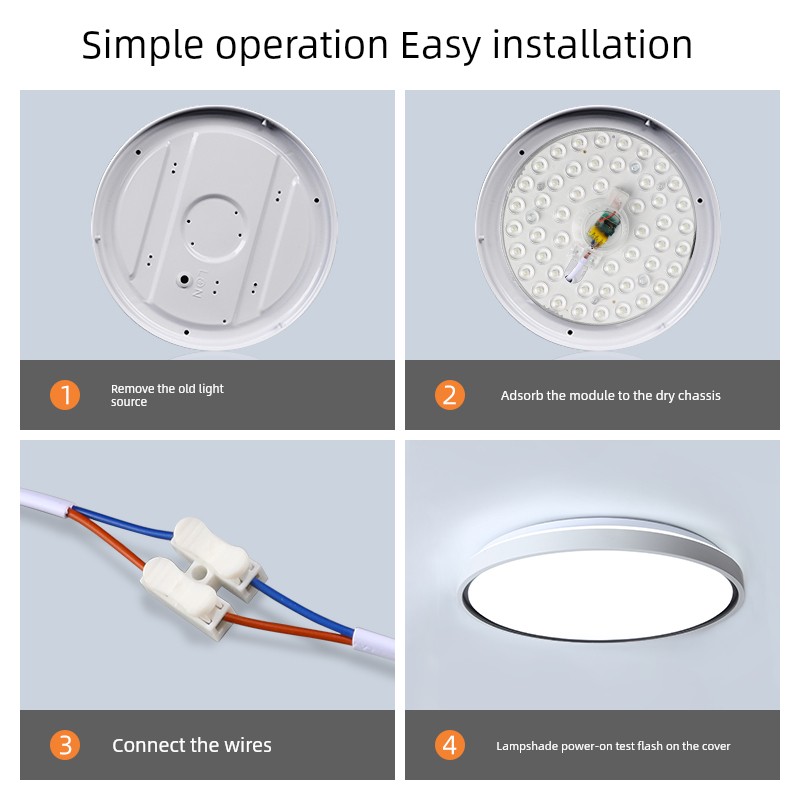 Simple operation Easy installation

L N

1 Remove the old light source

2 Adsorb the module to the dry chassis

3 Connect the wires

4 Lampshade power-on test flash on the cover