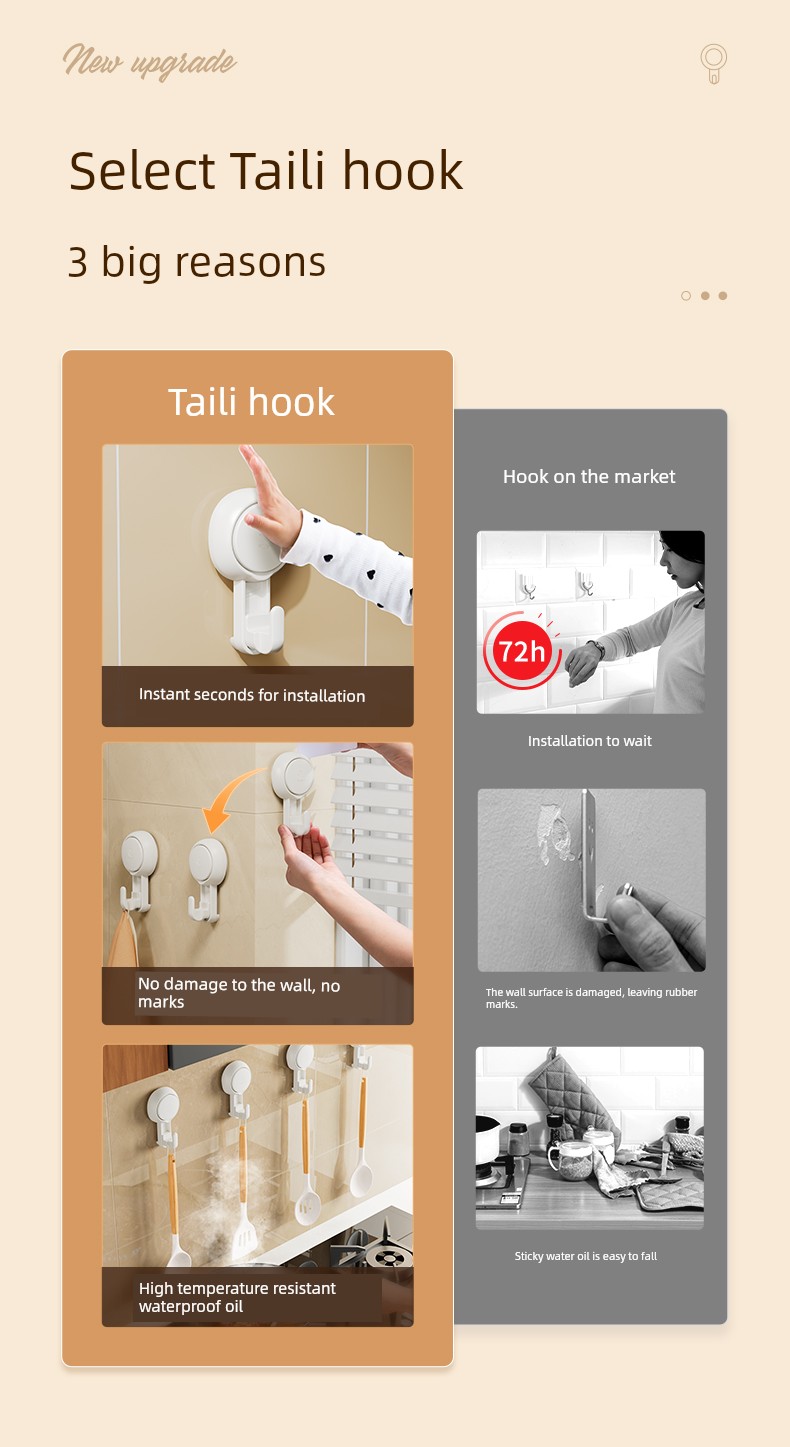 New upgrade

Select Taili hook

3 big reasons

Taili hook

Instant seconds for installation

No damage to the wall, no marks

High temperature resistant waterproof oil

Hook on the market

72h

Installation to wait

The wall surface is damaged, leaving rubber marks.

Sticky water oil is easy to fall