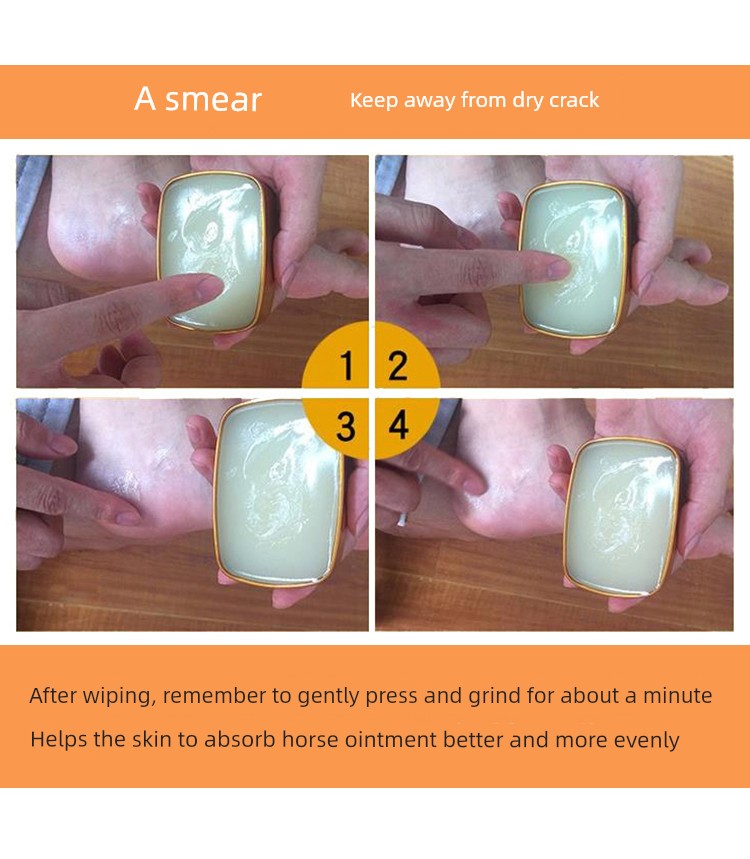 A smear Keep away from dry crack

1 2
3 4

After wiping, remember to gently press and grind for about a minute
Helps the skin to absorb horse ointment better and more evenly