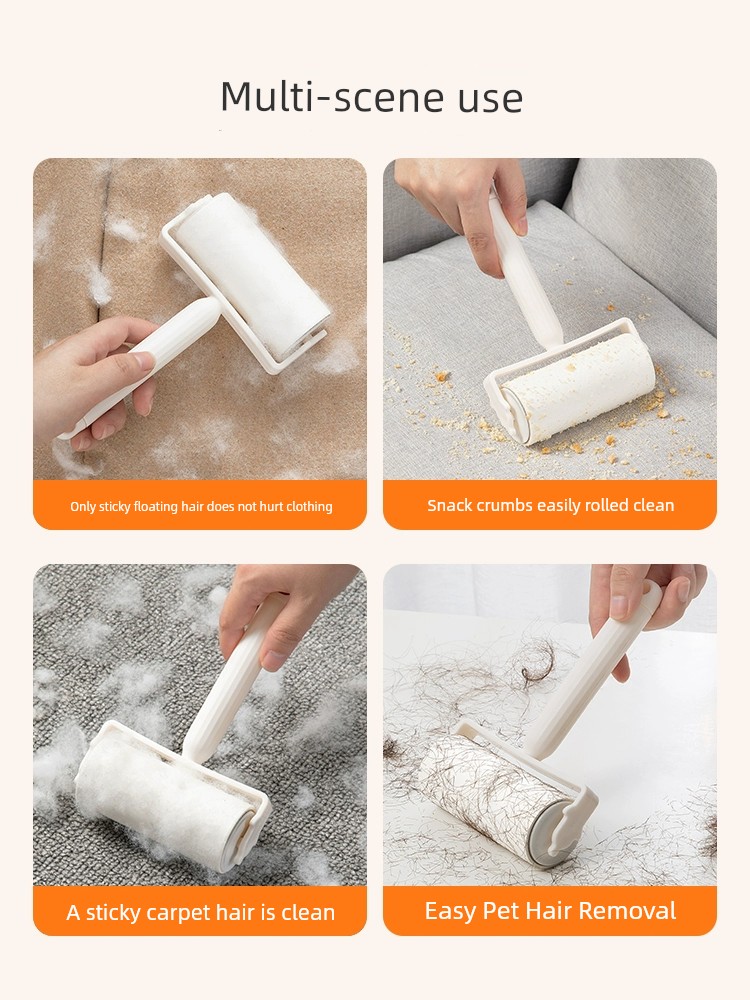 Multi-scene use

Only sticky floating hair does not hurt clothing

Snack crumbs easily rolled clean

A sticky carpet hair is clean

Easy Pet Hair Removal