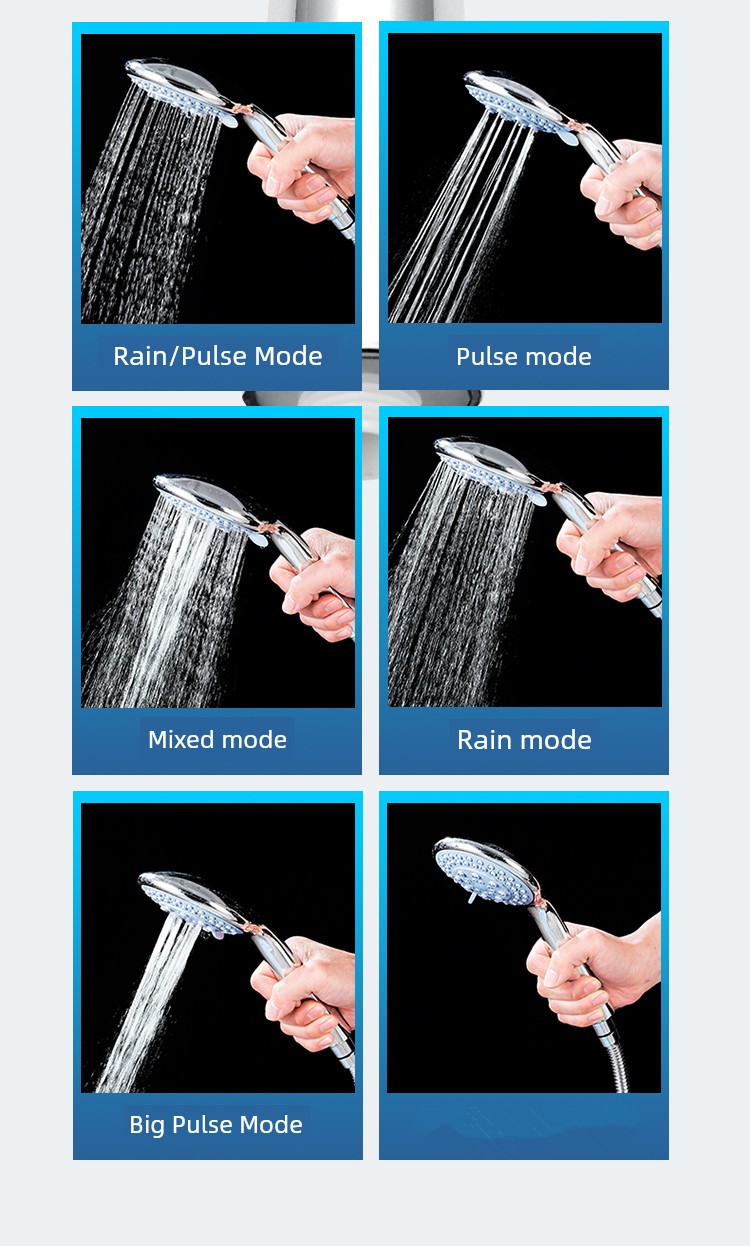 Rain/Pulse Mode

Pulse mode

Mixed mode

Rain mode

Big Pulse Mode