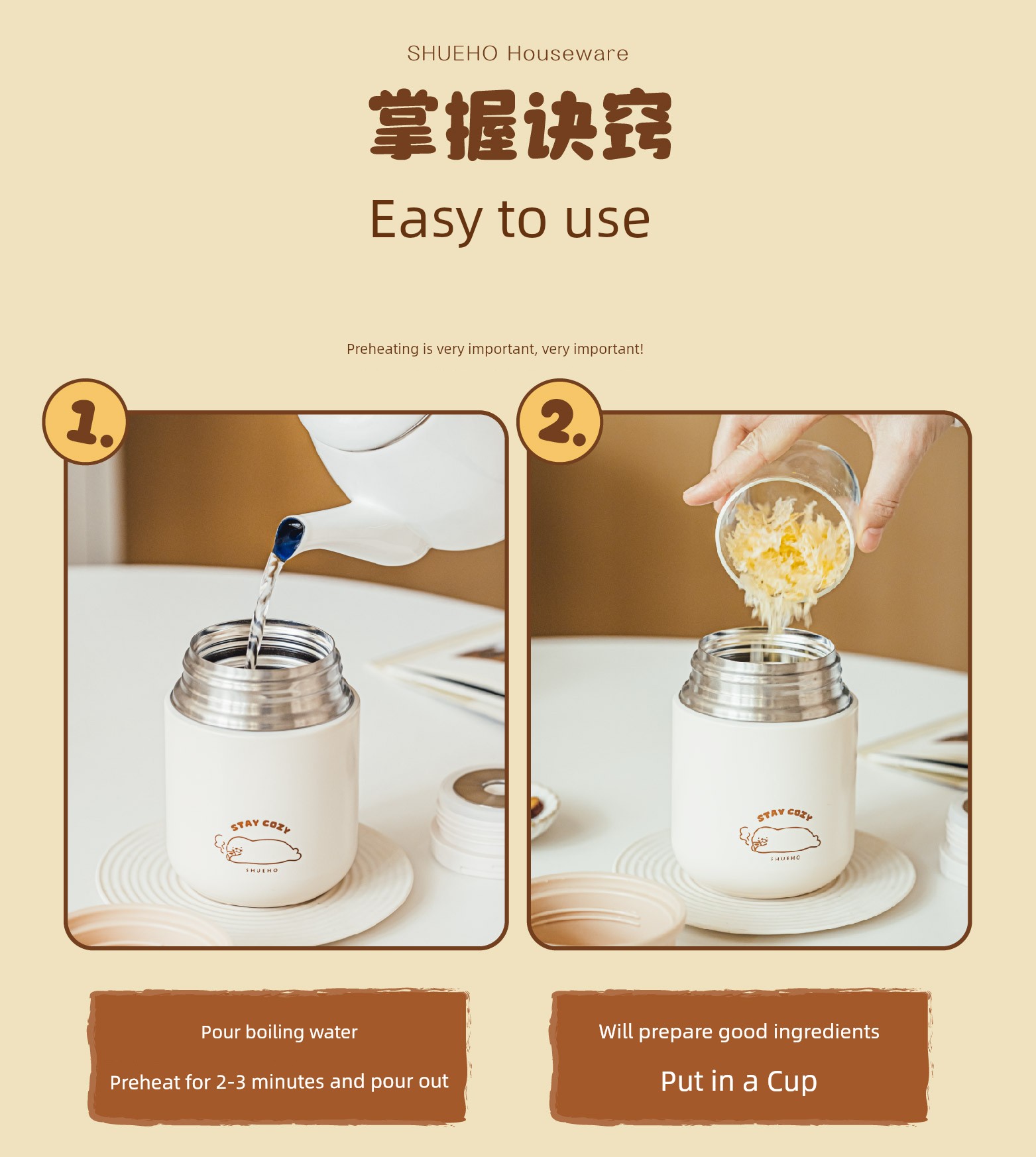 SHUEHO Houseware

掌握诀窍

Easy to use

Preheating is very important, very important!

1.

STAY COZY

SHUEHO

2.

STAY COZY

SHUEHO

Pour boiling water

Preheat for 2-3 minutes and pour out

Will prepare good ingredients

Put in a Cup