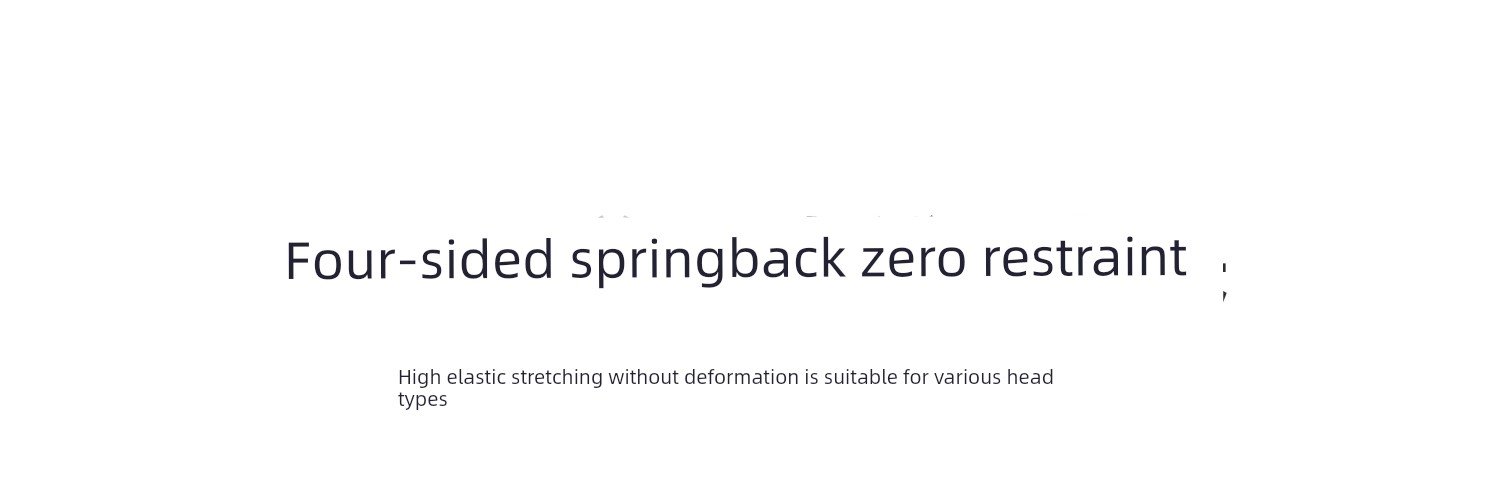 Four-sided springback zero restraint

High elastic stretching without deformation is suitable for various head types