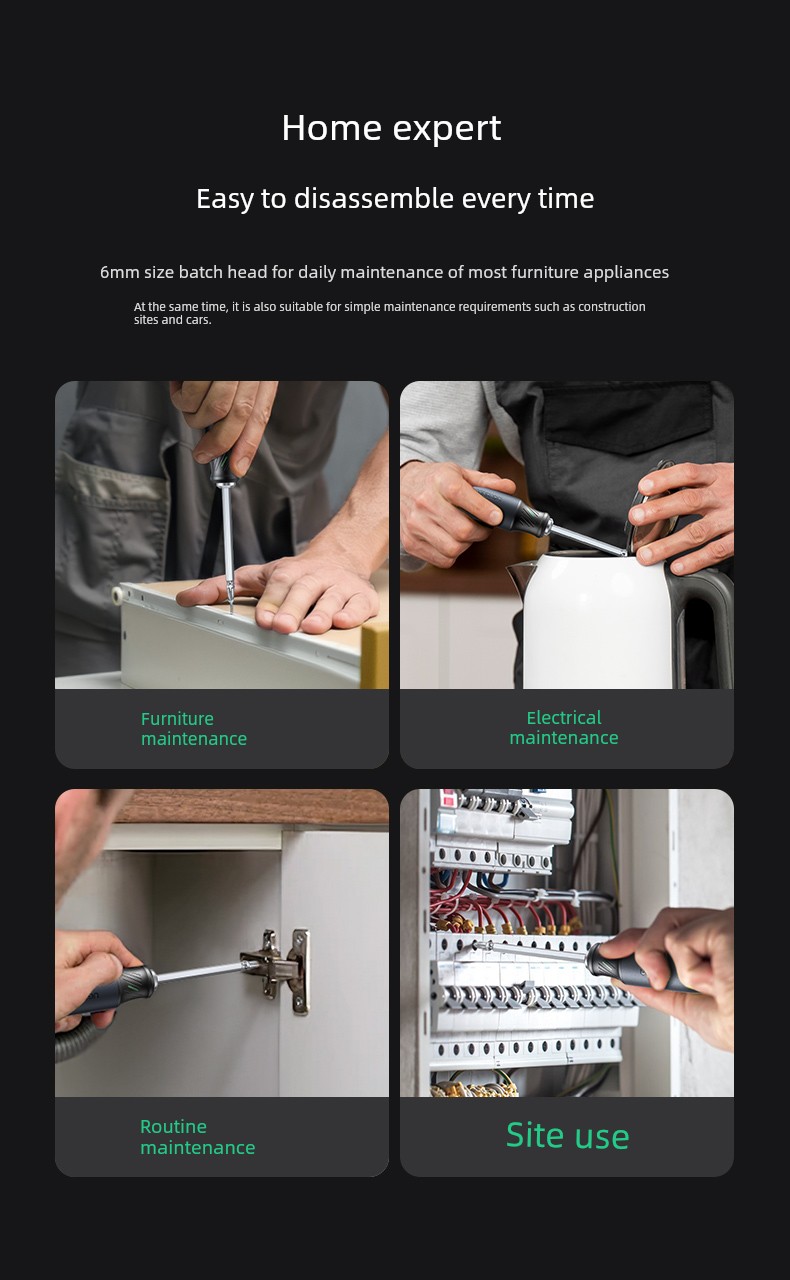 Home expert

Easy to disassemble every time

6mm size batch head for daily maintenance of most furniture appliances

At the same time, it is also suitable for simple maintenance requirements such as construction sites and cars.

Furniture maintenance

Electrical maintenance

Routine maintenance

Site use