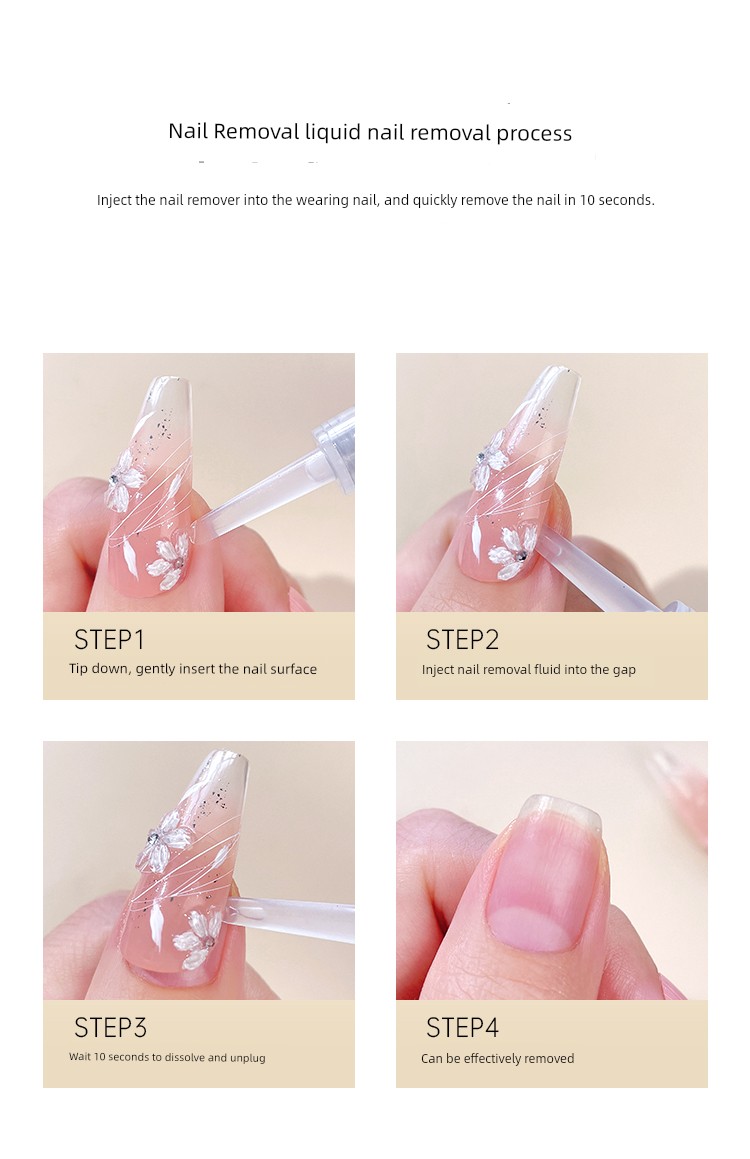 Nail Removal liquid nail removal process

Inject the nail remover into the wearing nail, and quickly remove the nail in 10 seconds.

STEP1
Tip down, gently insert the nail surface

STEP2
Inject nail removal fluid into the gap

STEP3
Wait 10 seconds to dissolve and unplug

STEP4
Can be effectively removed