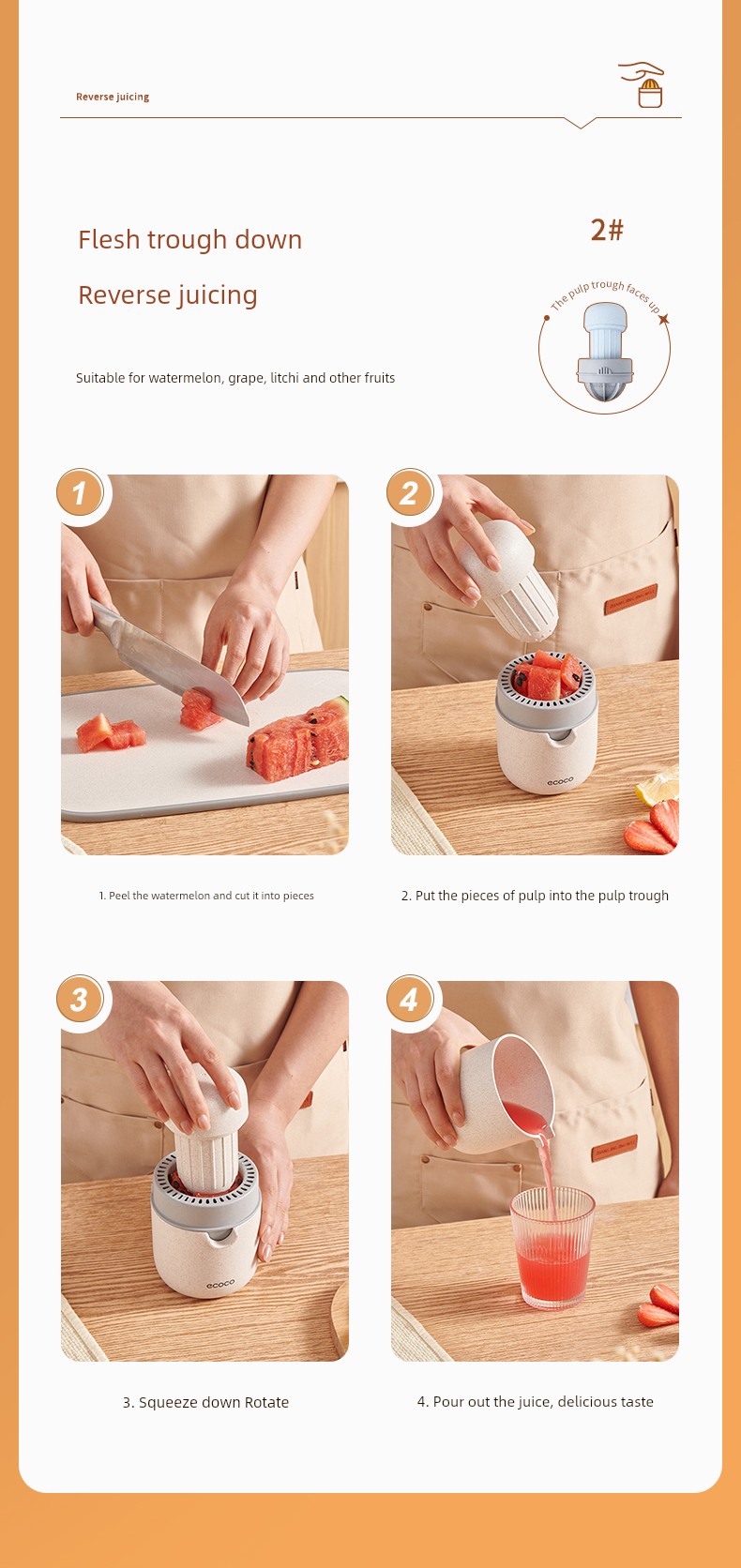 Reverse juicing

Flesh trough down

Reverse juicing

2#

The pulp trough faces up

Suitable for watermelon, grape, litchi and other fruits

1

2

ecoco

1. Peel the watermelon and cut it into pieces

2. Put the pieces of pulp into the pulp trough

3

4

ecoco

3. Squeeze down Rotate

4. Pour out the juice, delicious taste