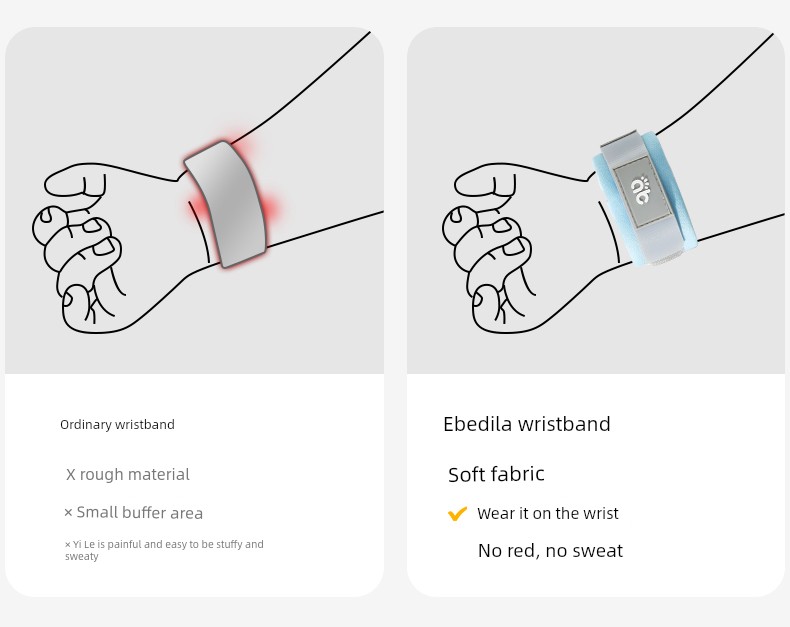 Ordinary wristband

X rough material

× Small buffer area

× Yi Le is painful and easy to be stuffy and sweaty

Ebedila wristband

Soft fabric

Wear it on the wrist

No red, no sweat