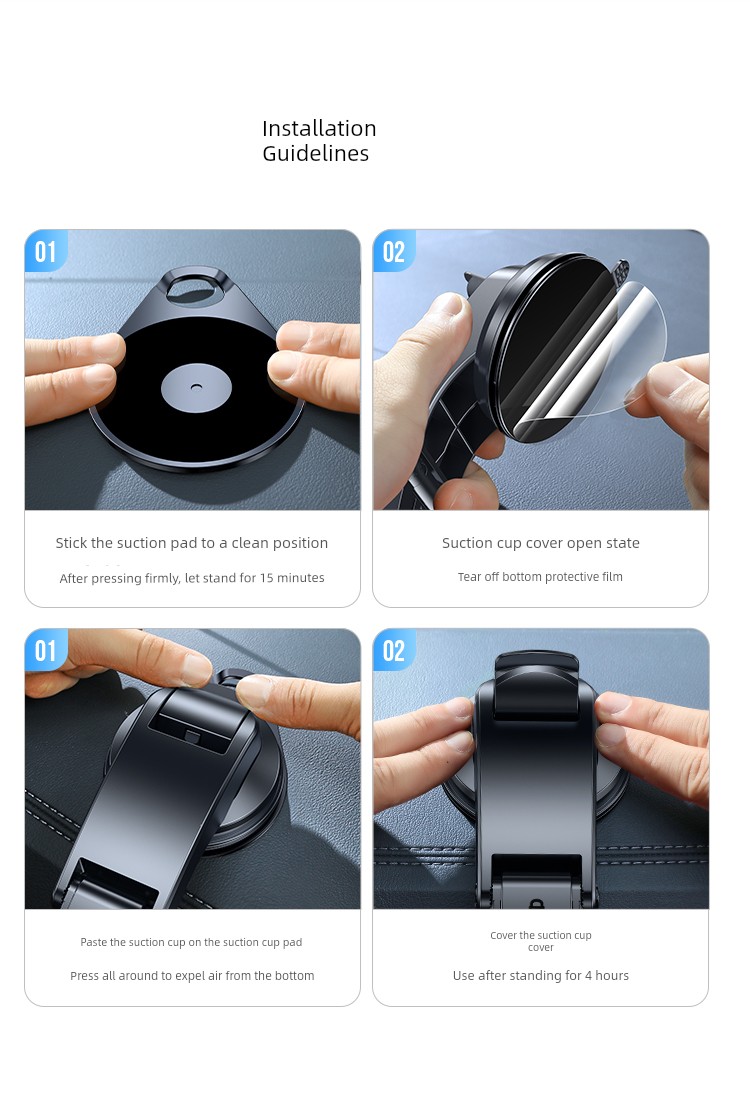 Installation Guidelines

01

Stick the suction pad to a clean position

After pressing firmly, let stand for 15 minutes

02

Suction cup cover open state

Tear off bottom protective film

01

Paste the suction cup on the suction cup pad

Press all around to expel air from the bottom

02

Cover the suction cup cover

Use after standing for 4 hours