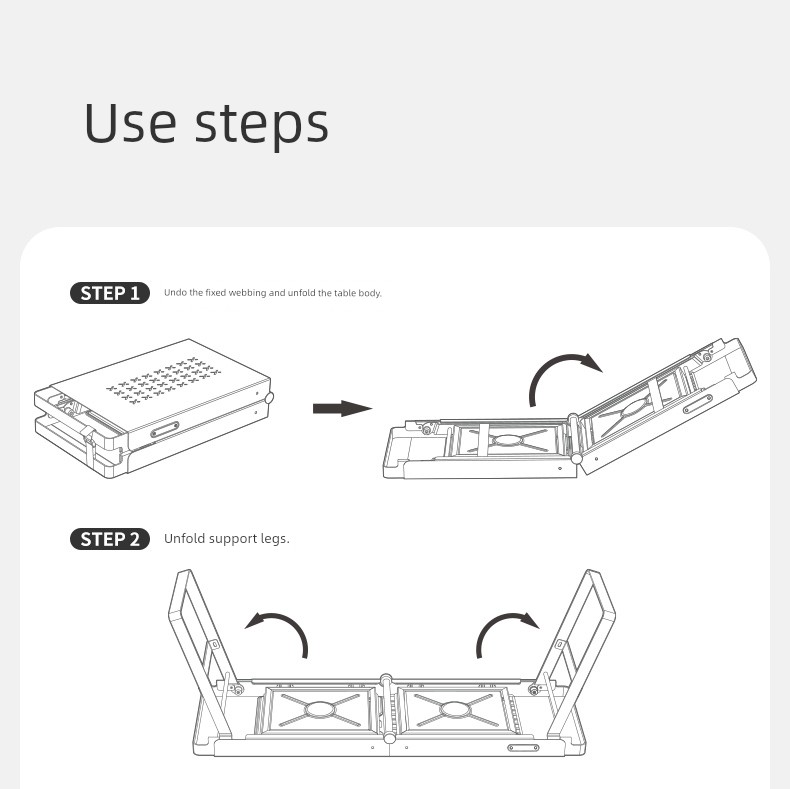 Use steps

STEP 1 Undo the fixed webbing and unfold the table body.

STEP 2 Unfold support legs.