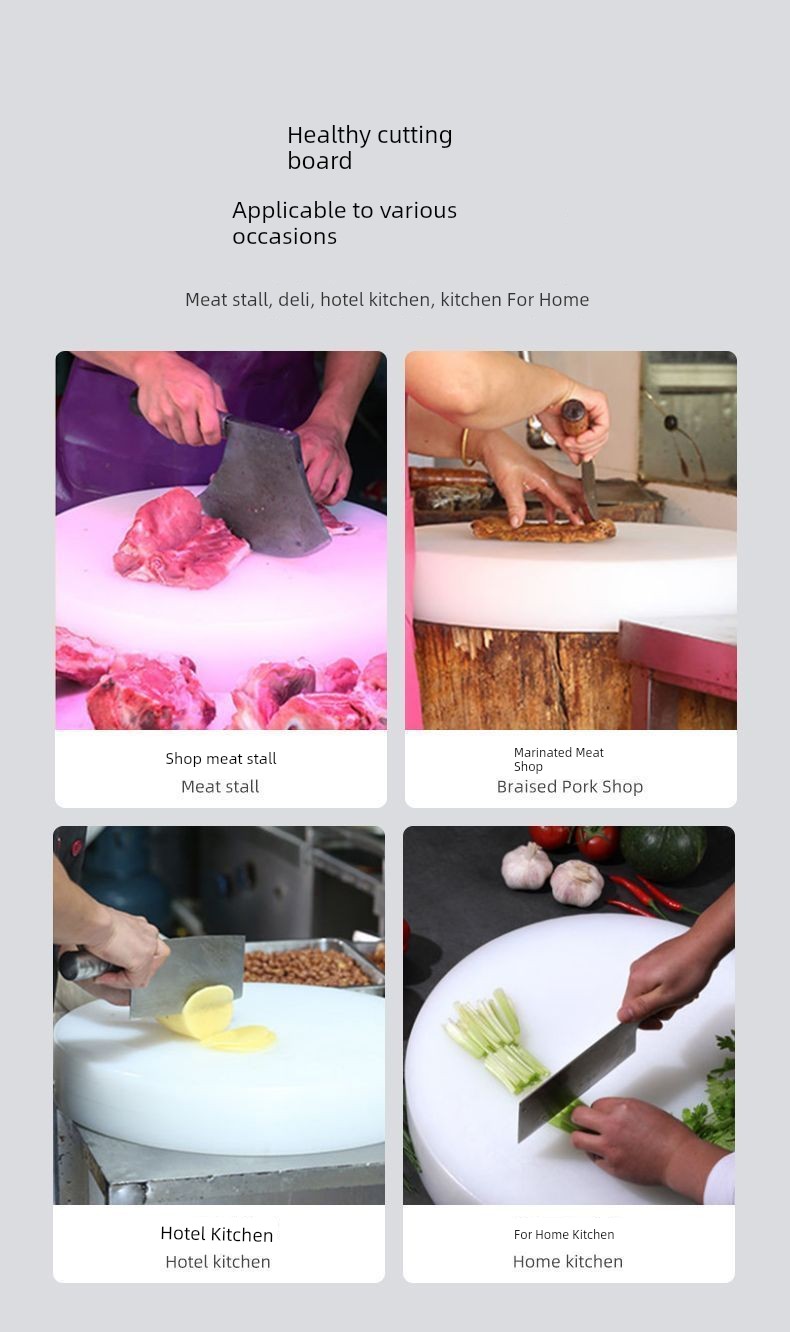 Healthy cutting board

Applicable to various occasions

Meat stall, deli, hotel kitchen, kitchen For Home

Shop meat stall
Meat stall

Marinated Meat Shop
Braised Pork Shop

Hotel Kitchen
Hotel kitchen

For Home Kitchen
Home kitchen