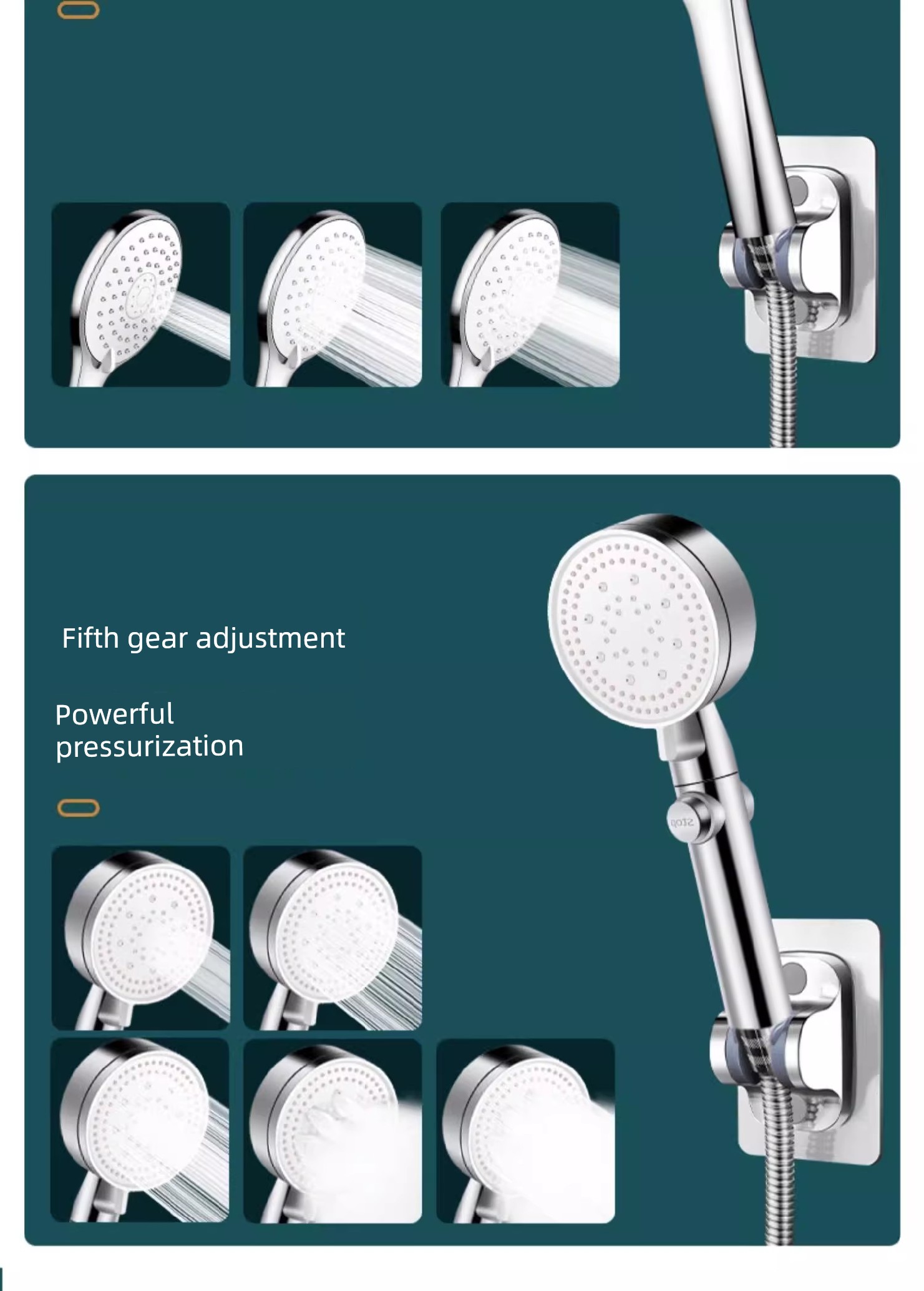 Fifth gear adjustment

Powerful pressurization

STOP