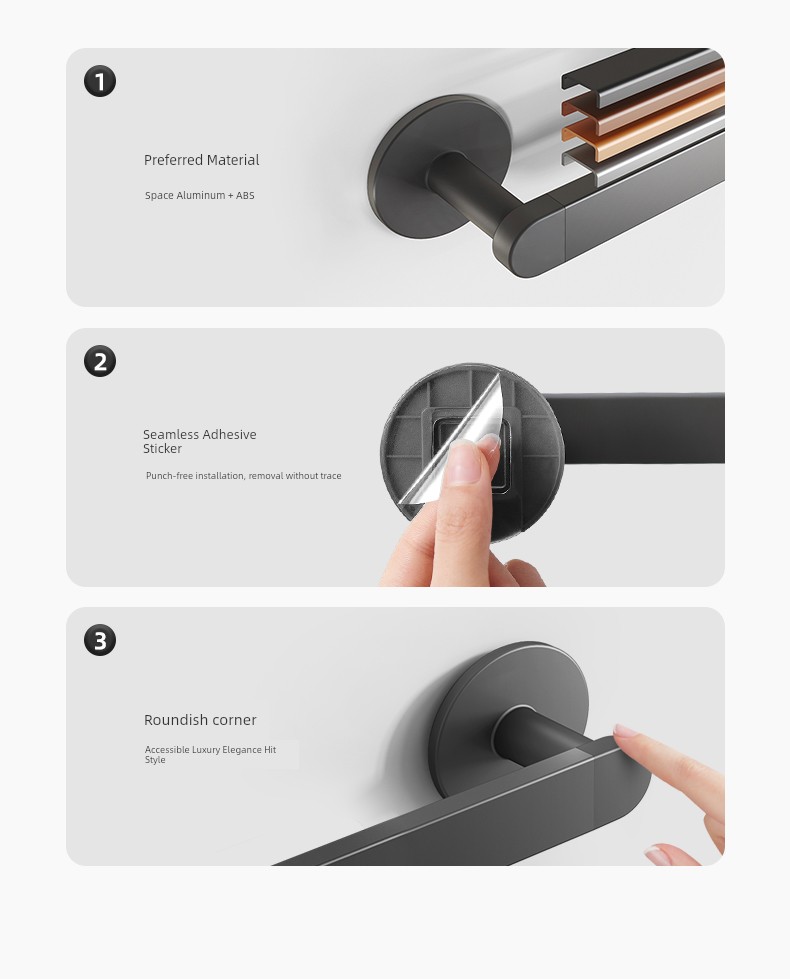 1

Preferred Material

Space Aluminum + ABS

2

Seamless Adhesive Sticker

Punch-free installation, removal without trace

3

Roundish corner

Accessible Luxury Elegance Hit Style