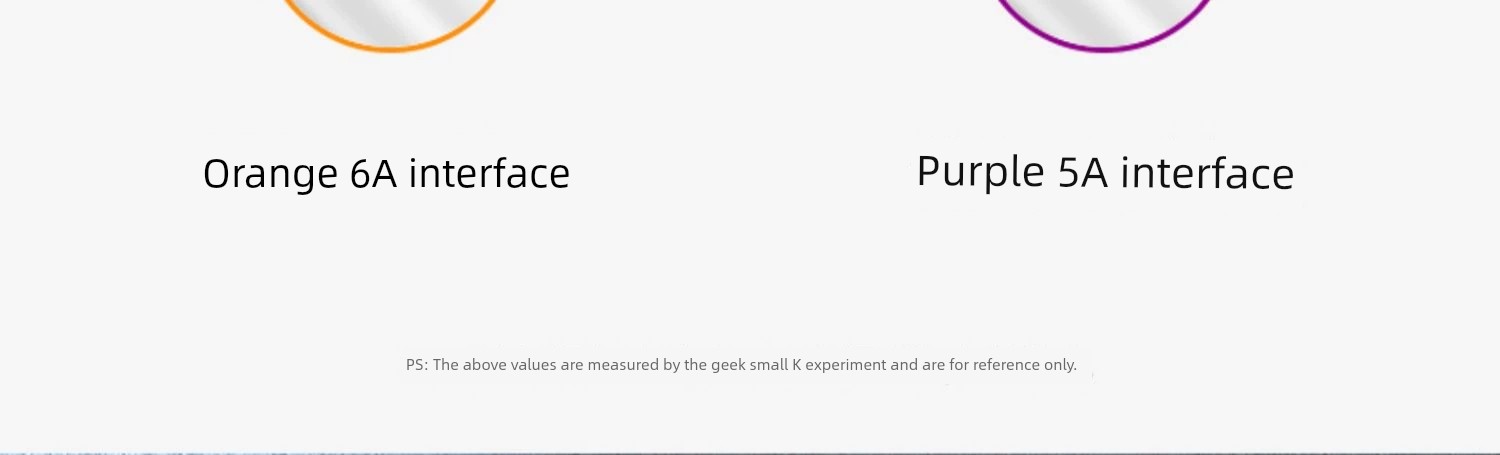 Orange 6A interface

Purple 5A interface

PS: The above values are measured by the geek small K experiment and are for reference only.