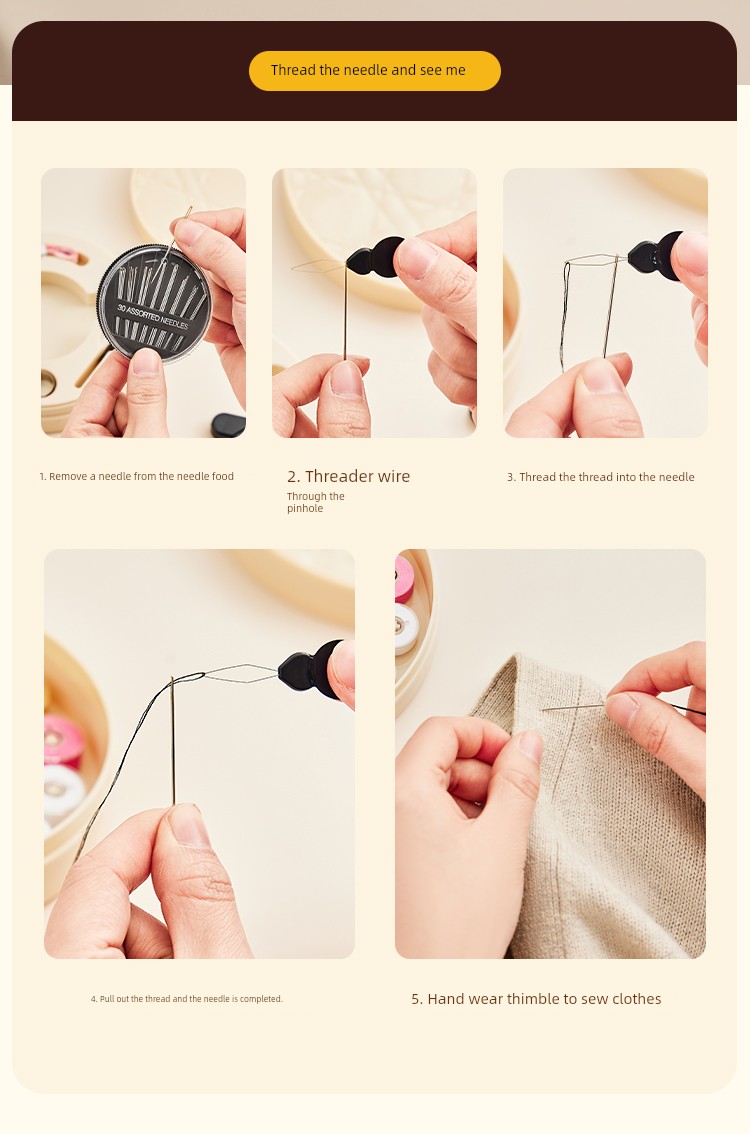 Thread the needle and see me

30 ASSORTED NEEDLES

1. Remove a needle from the needle food

2. Threader wire

Through the pinhole

3. Thread the thread into the needle

4. Pull out the thread and the needle is completed.

5. Hand wear thimble to sew clothes