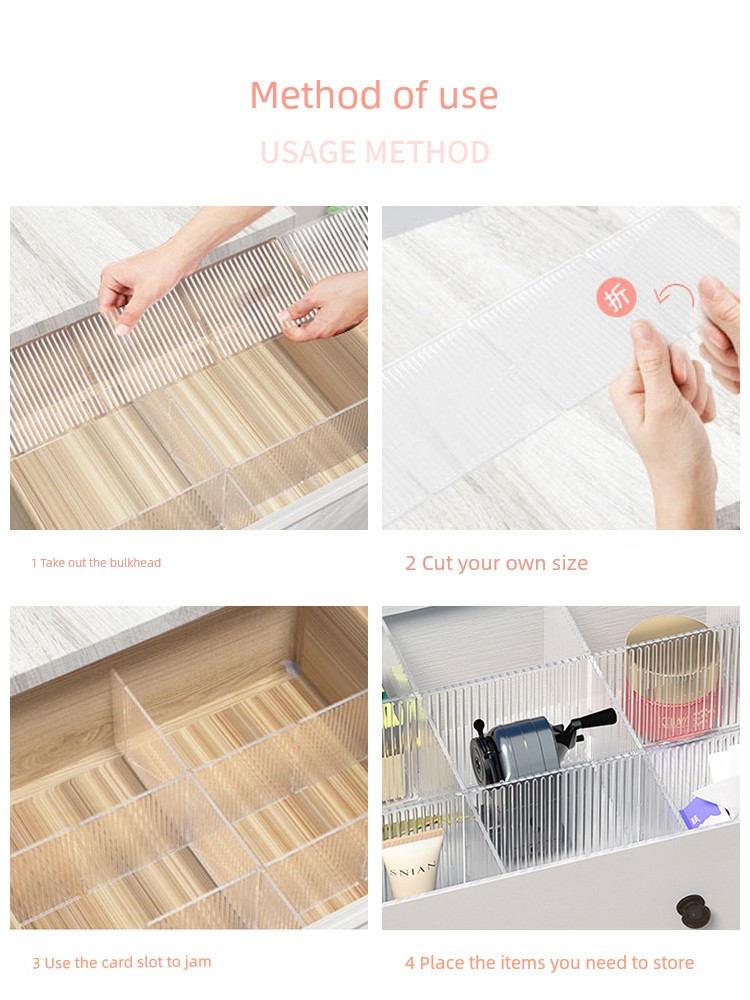 Method of use

USAGE METHOD

折

1 Take out the bulkhead

2 Cut your own size

SNIAN

3 Use the card slot to jam

4 Place the items you need to store