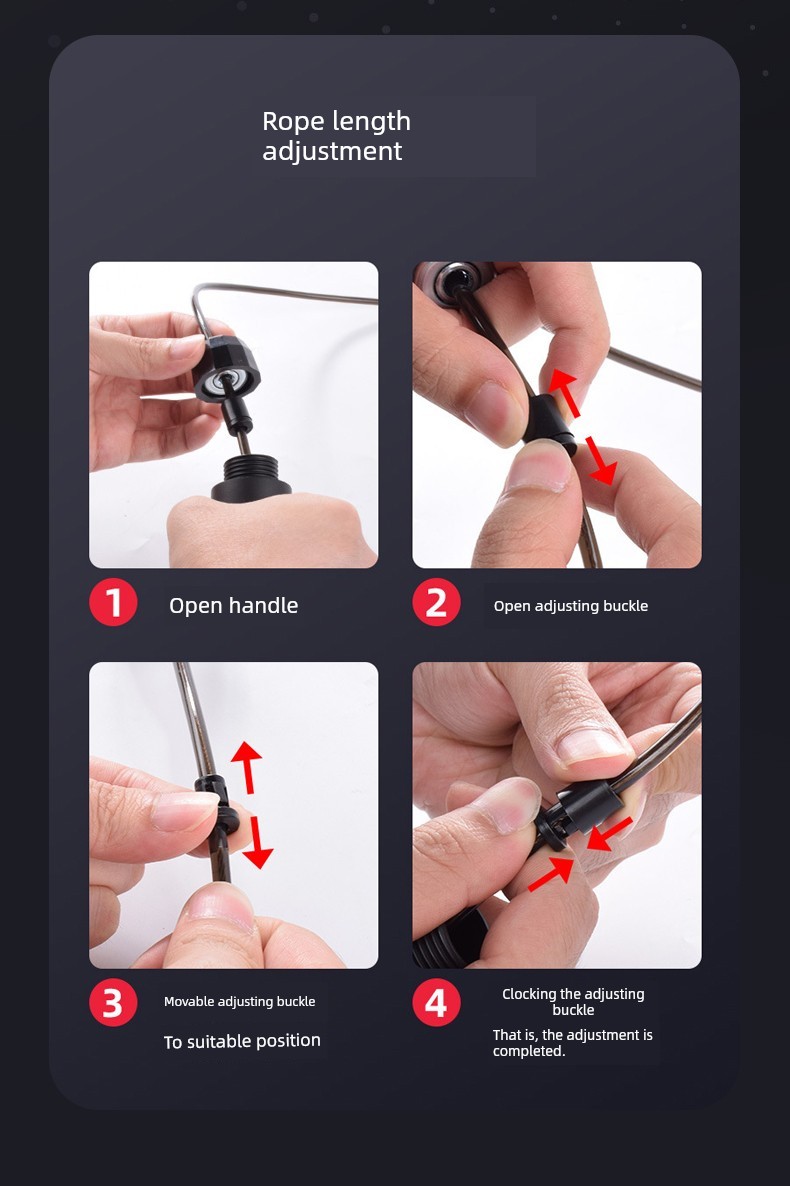 Rope length adjustment

1 Open handle

2 Open adjusting buckle

3 Movable adjusting buckle

To suitable position

4 Clocking the adjusting buckle

That is, the adjustment is completed.