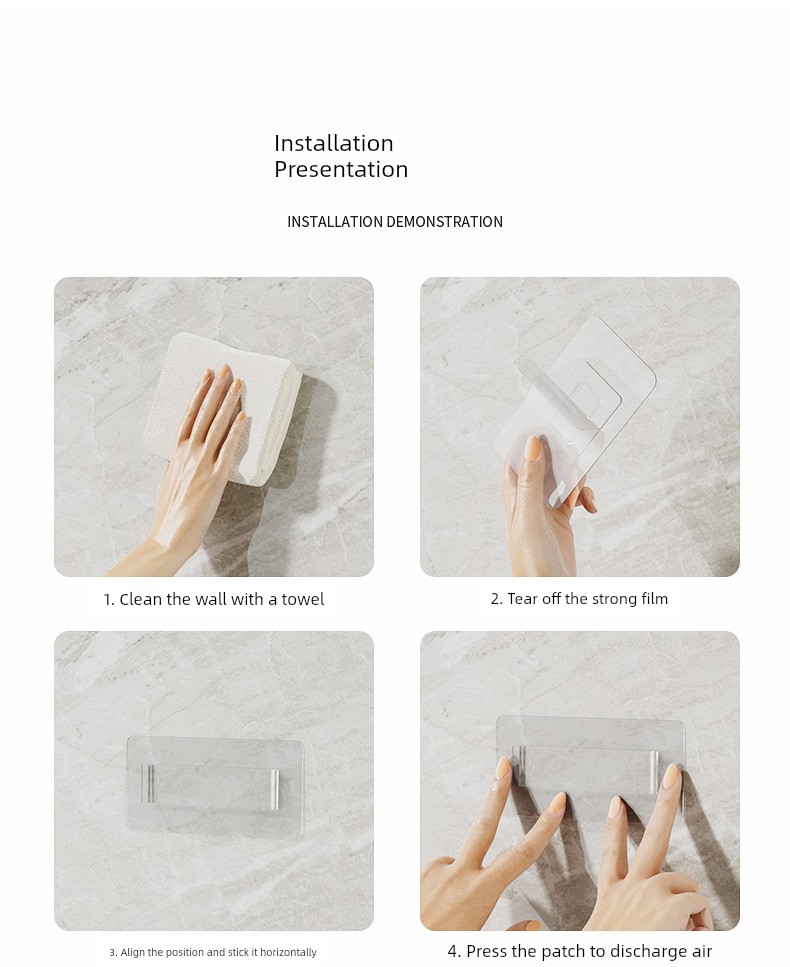 Installation
Presentation

INSTALLATION DEMONSTRATION

1. Clean the wall with a towel

2. Tear off the strong film

3. Align the position and stick it horizontally

4. Press the patch to discharge air