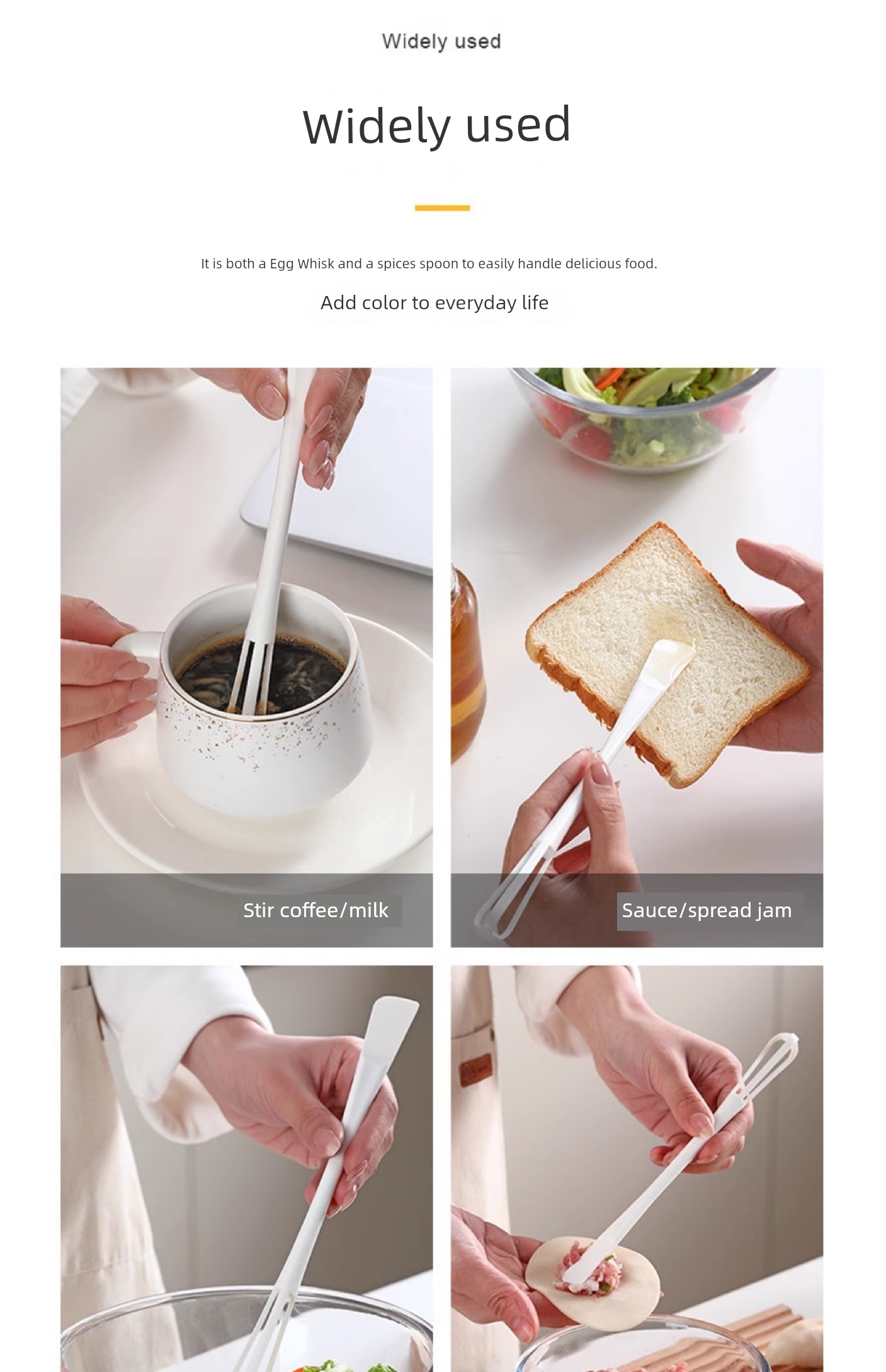 Widely used

Widely used

It is both a Egg Whisk and a spices spoon to easily handle delicious food.

Add color to everyday life

Stir coffee/milk

Sauce/spread jam