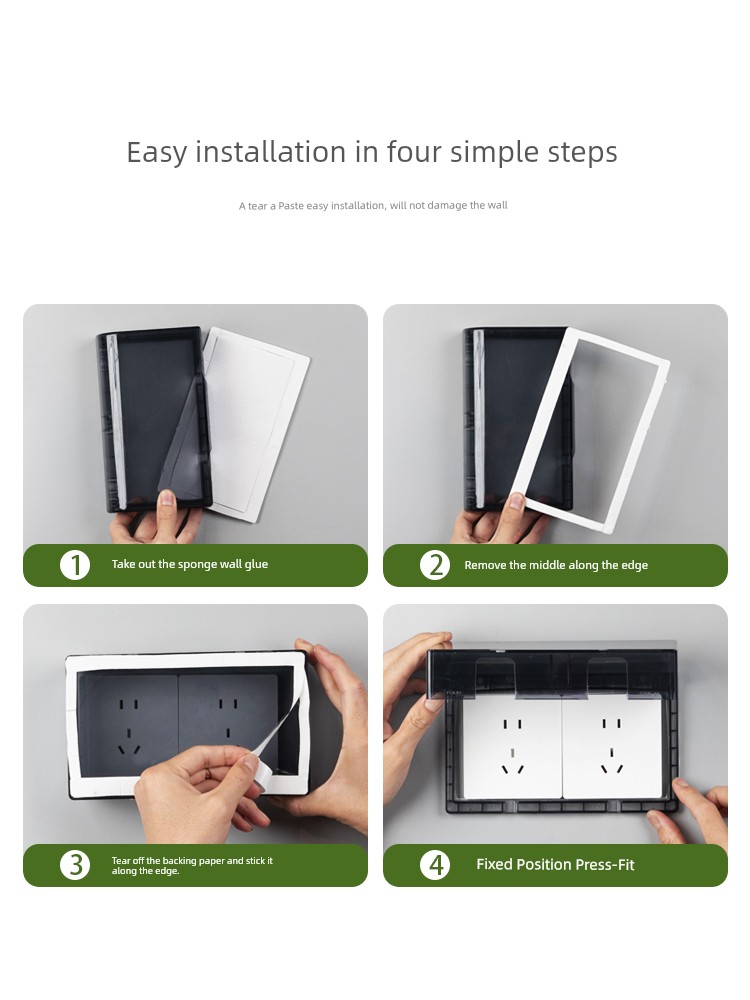 Easy installation in four simple steps

A tear a Paste easy installation, will not damage the wall

1 Take out the sponge wall glue

2 Remove the middle along the edge

3 Tear off the backing paper and stick it along the edge.

4 Fixed Position Press-Fit