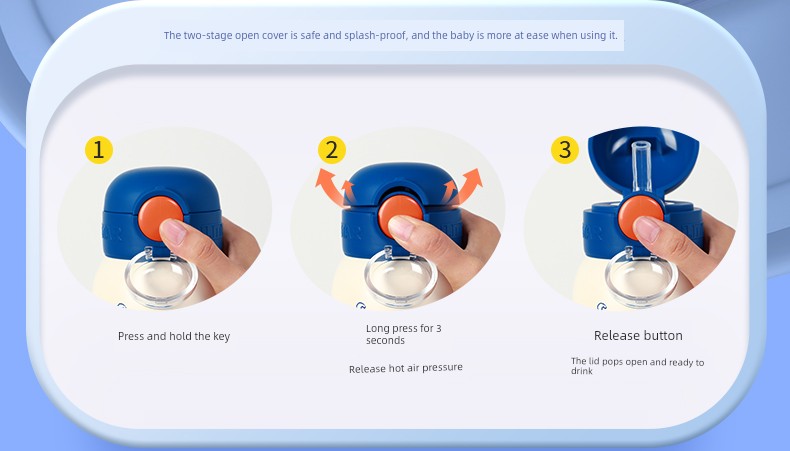 The two-stage open cover is safe and splash-proof, and the baby is more at ease when using it.

1

Press and hold the key

2

Long press for 3 seconds

Release hot air pressure

3

Release button

The lid pops open and ready to drink