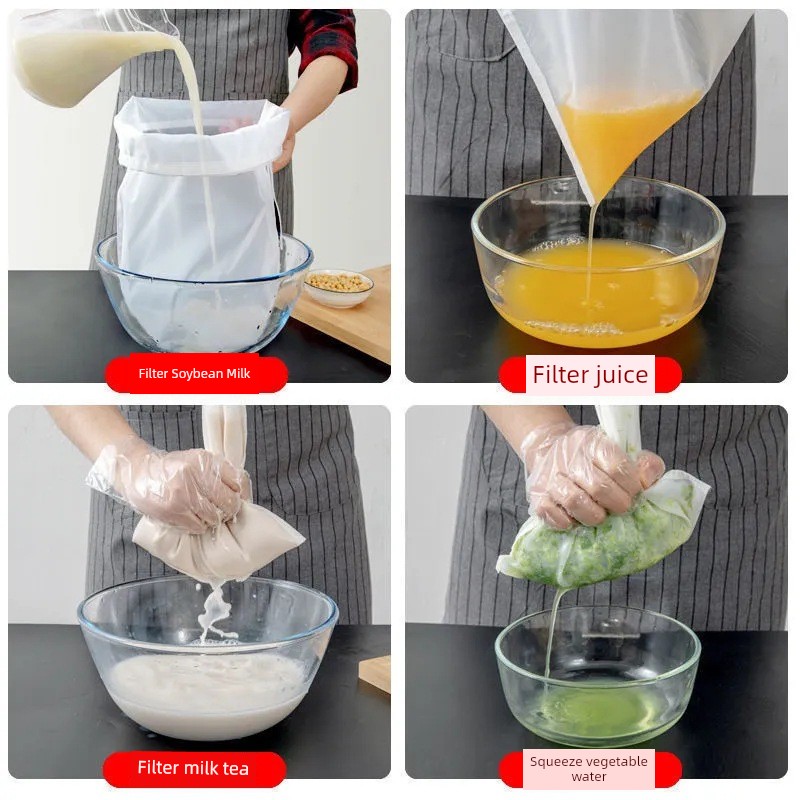 Filter Soybean Milk

Filter juice

Filter milk tea

Squeeze vegetable water