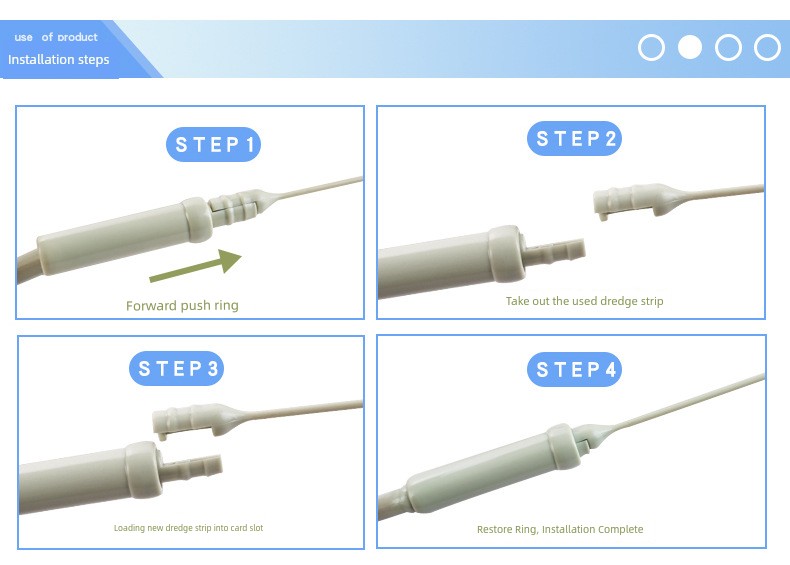 use of product
Installation steps

STEP 1

Forward push ring

STEP 2

Take out the used dredge strip

STEP 3

Loading new dredge strip into card slot

STEP 4

Restore Ring, Installation Complete