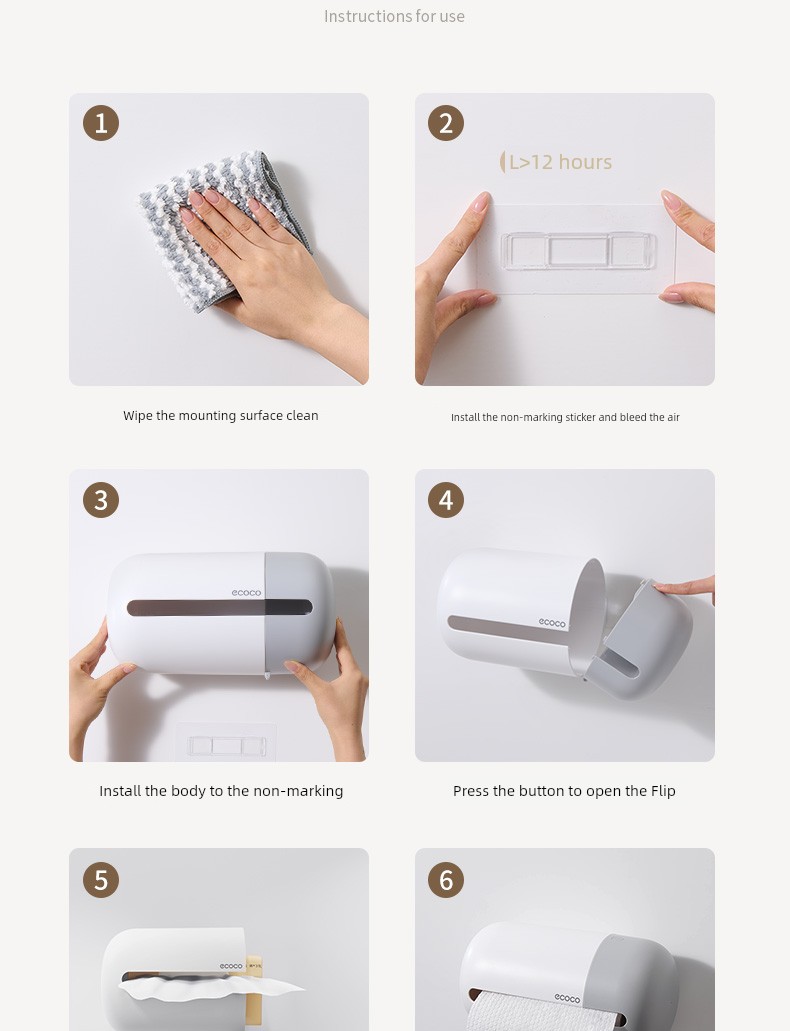 Instructions for use

1

Wipe the mounting surface clean

2

L>12 hours

Install the non-marking sticker and bleed the air

3

ecoco

Install the body to the non-marking

4

ecoco

Press the button to open the Flip

5

ecoco

6

ecoco