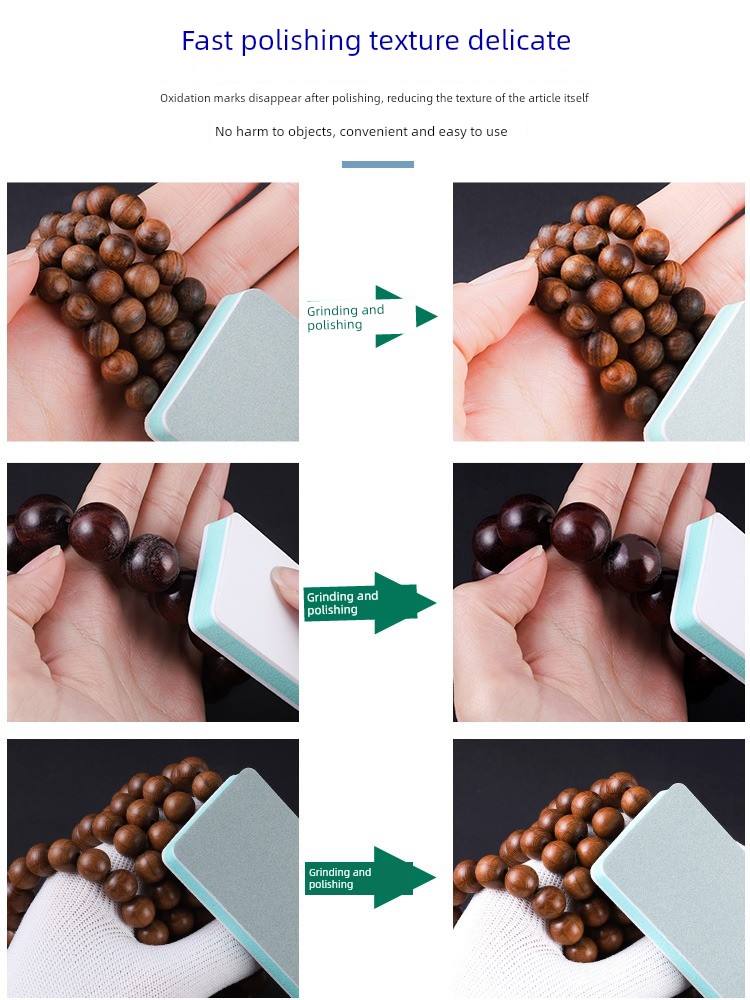 Fast polishing texture delicate

Oxidation marks disappear after polishing, reducing the texture of the article itself

No harm to objects, convenient and easy to use

Grinding and polishing

Grinding and polishing

Grinding and polishing