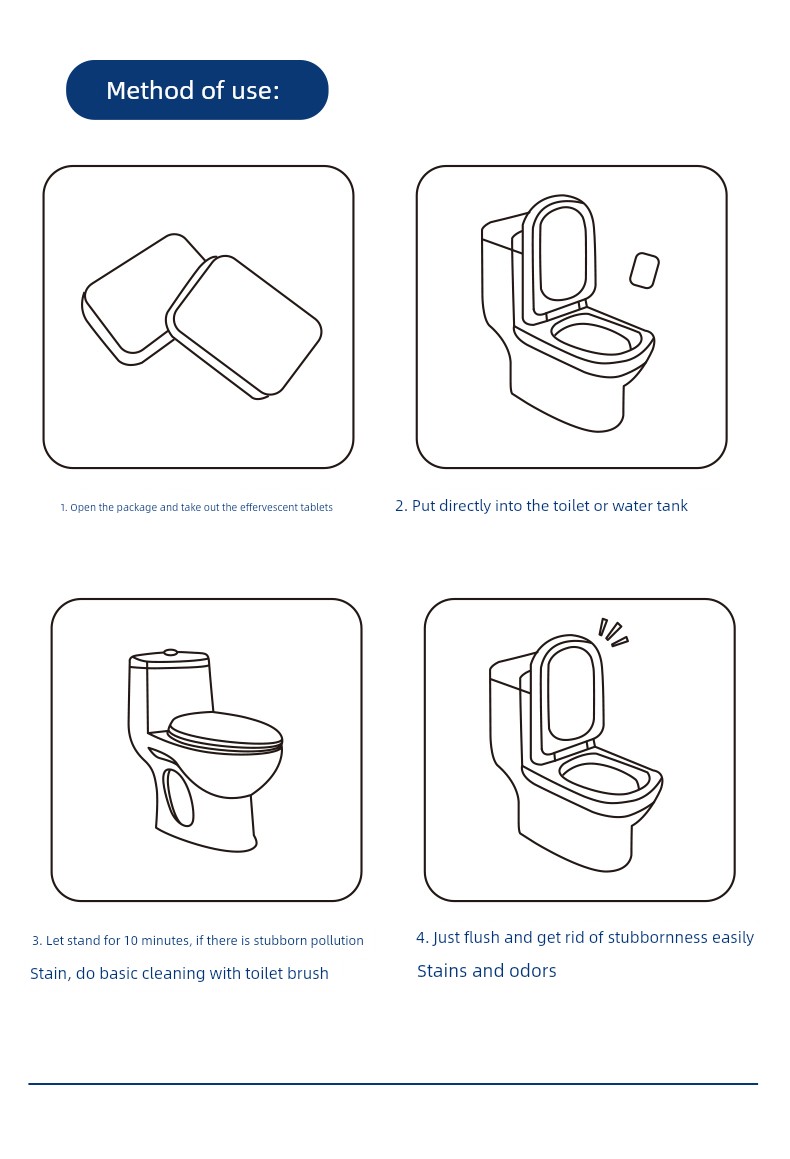 Method of use:

1. Open the package and take out the effervescent tablets

2. Put directly into the toilet or water tank

3. Let stand for 10 minutes, if there is stubborn pollution

Stain, do basic cleaning with toilet brush

4. Just flush and get rid of stubbornness easily

Stains and odors