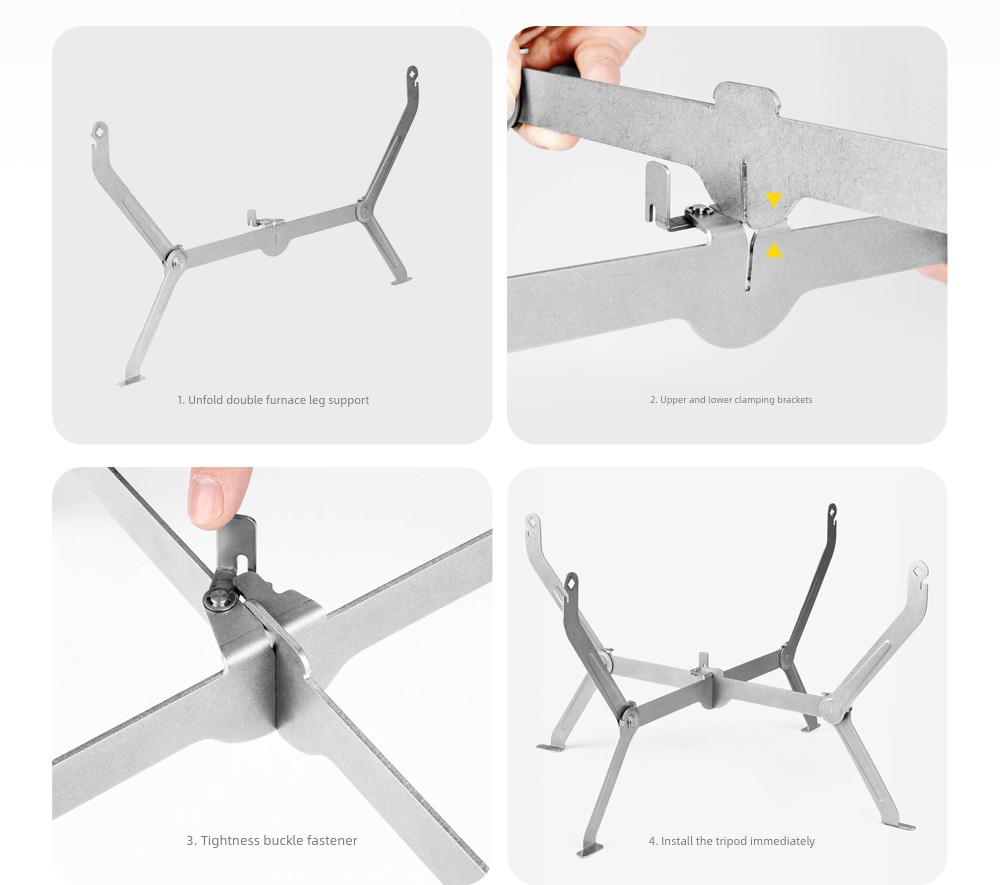 1. Unfold double furnace leg support

2. Upper and lower clamping brackets

3. Tightness buckle fastener

4. Install the tripod immediately