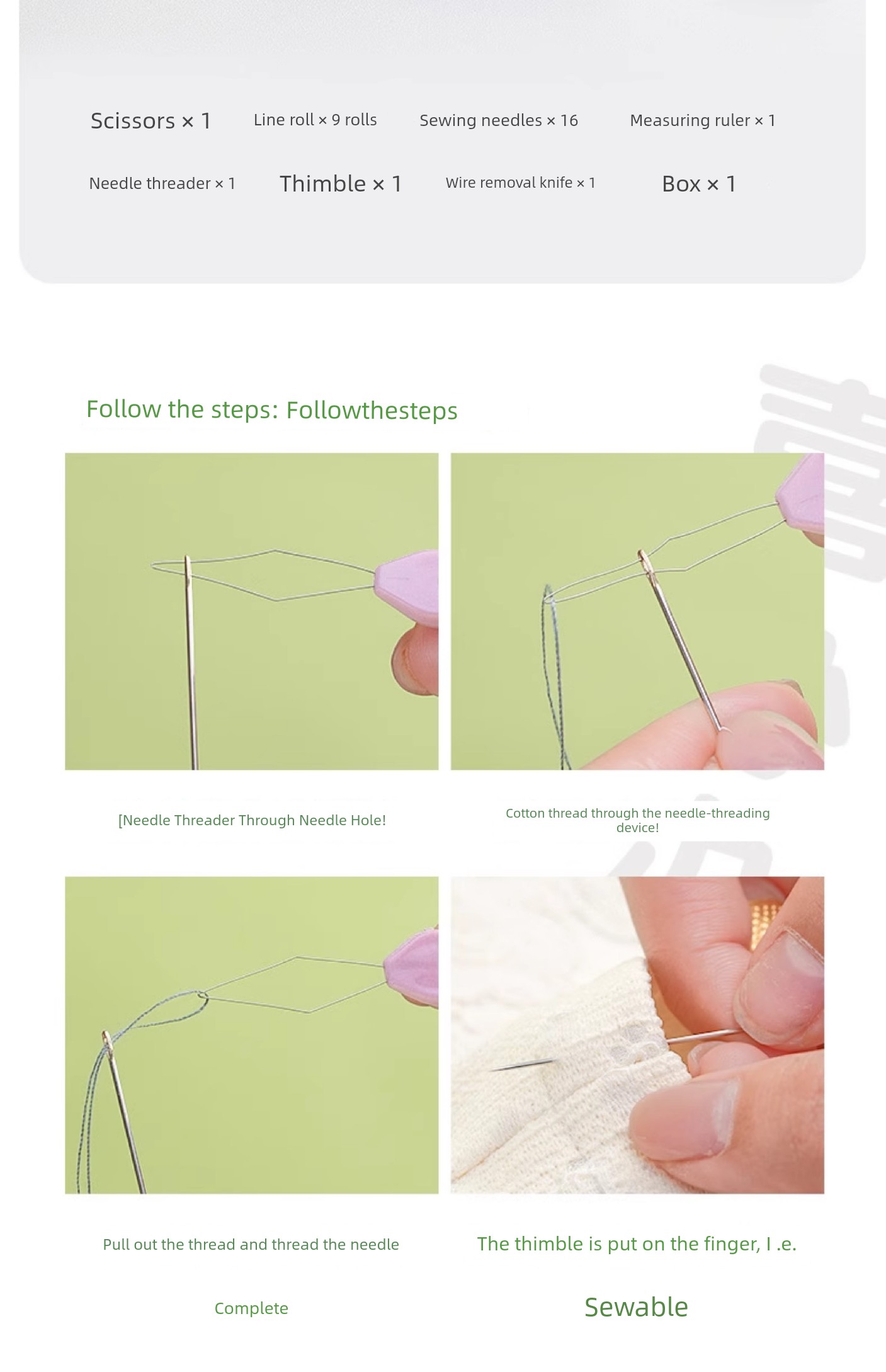 Scissors × 1 Line roll × 9 rolls Sewing needles × 16 Measuring ruler × 1

Needle threader × 1 Thimble × 1 Wire removal knife × 1 Box × 1

Follow the steps: Followthesteps

[Needle Threader Through Needle Hole!

Cotton thread through the needle-threading device!

Pull out the thread and thread the needle

Complete

The thimble is put on the finger, I .e.

Sewable