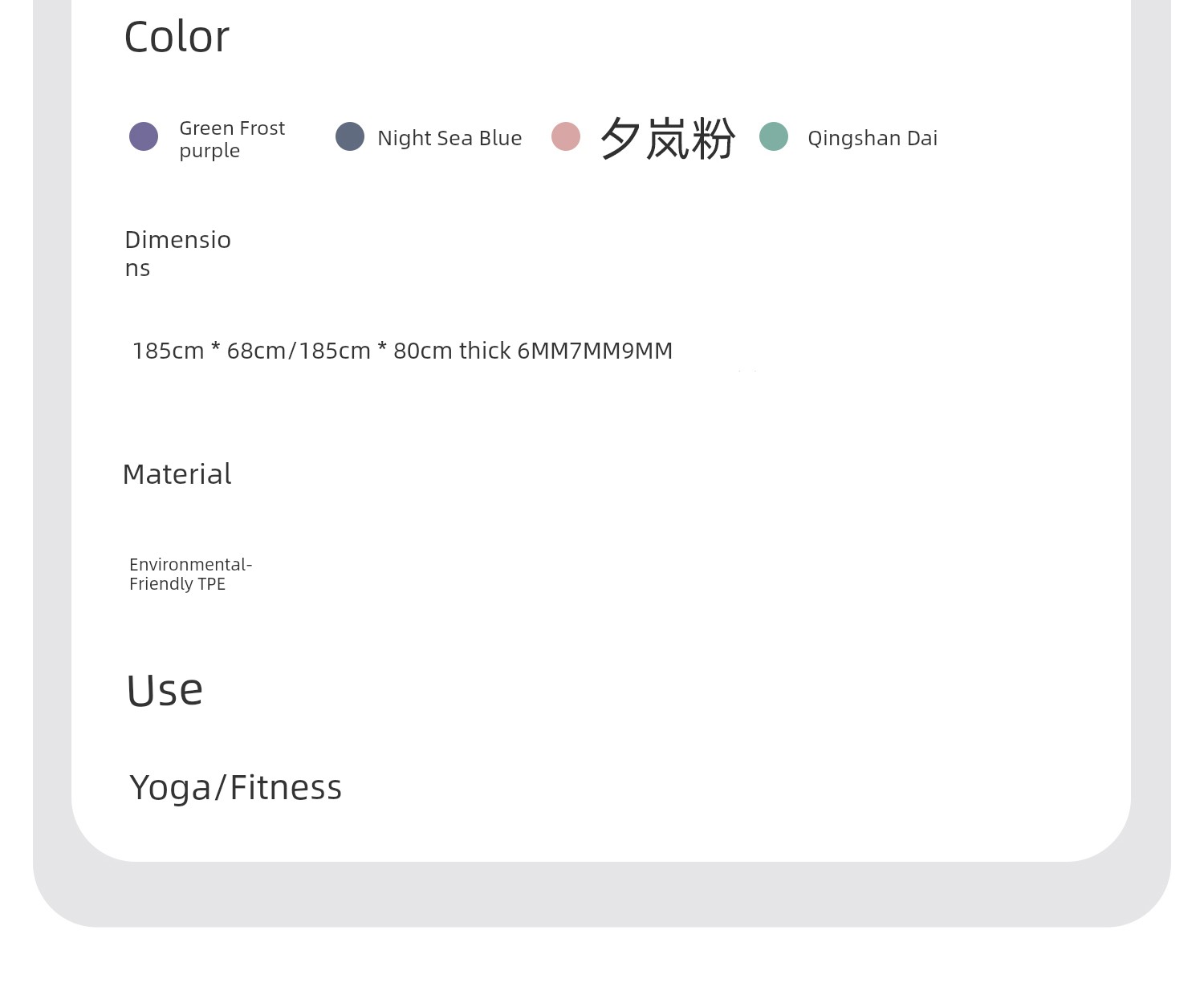 Color

Green Frost purple Night Sea Blue 夕岚粉 Qingshan Dai

Dimensions

185cm * 68cm/185cm * 80cm thick 6MM7MM9MM

Material

Environmental-Friendly TPE

Use

Yoga/Fitness