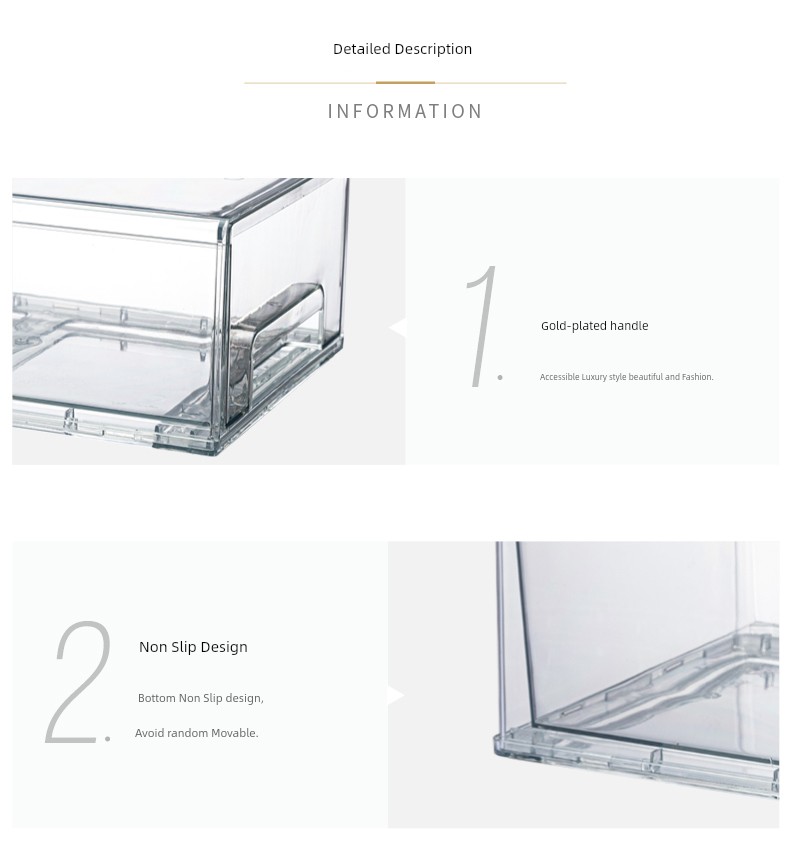 Detailed Description

INFORMATION

1.

Gold-plated handle

Accessible Luxury style beautiful and Fashion.

2.

Non Slip Design

Bottom Non Slip design,

Avoid random Movable.