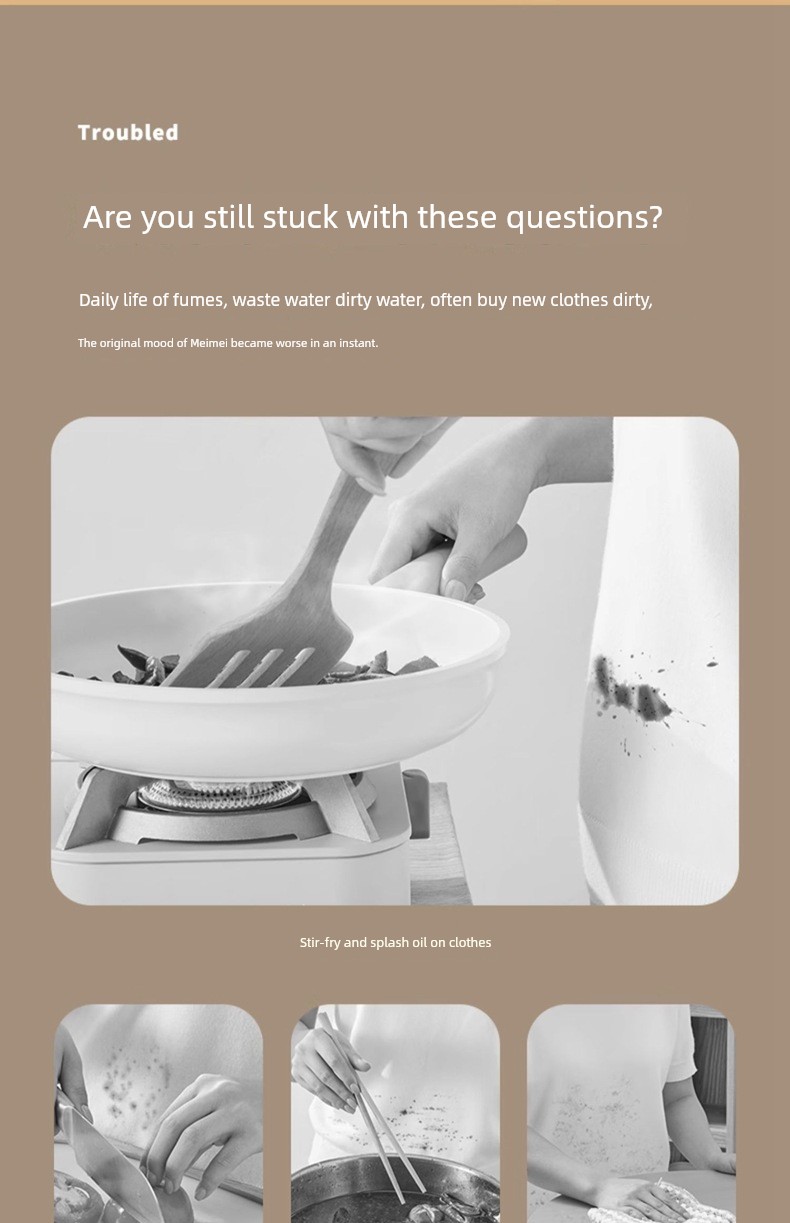 Troubled

Are you still stuck with these questions?

Daily life of fumes, waste water dirty water, often buy new clothes dirty,

The original mood of Meimei became worse in an instant.

Stir-fry and splash oil on clothes