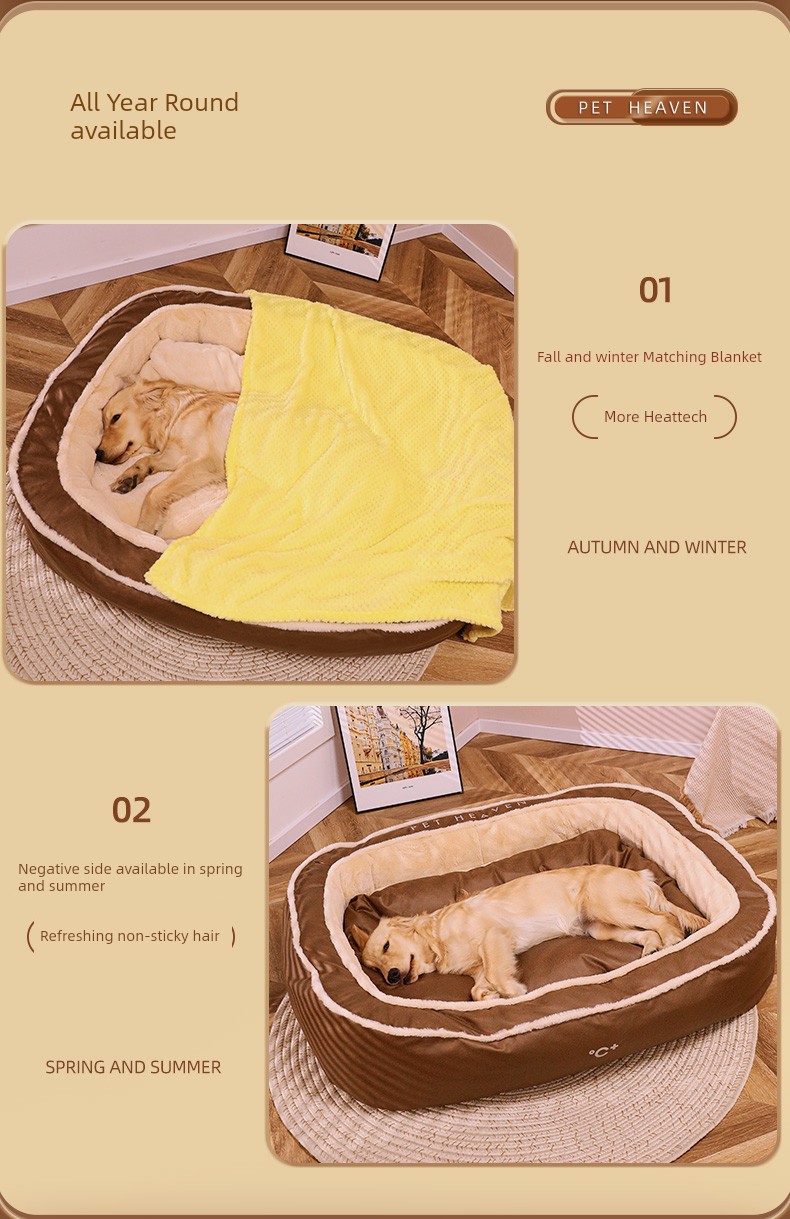 All Year Round available

PET HEAVEN

01

Fall and winter Matching Blanket

More Heattech

AUTUMN AND WINTER

02

Negative side available in spring and summer

Refreshing non-sticky hair

SPRING AND SUMMER

PET HEAVEN

°C+